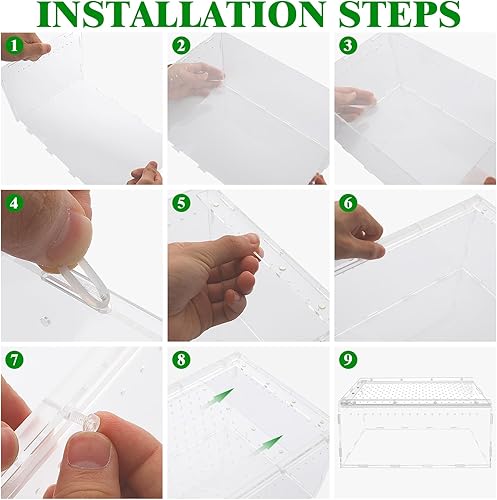 INSTALLATION STEPS

1

2

3

4

5

6

7

8

9