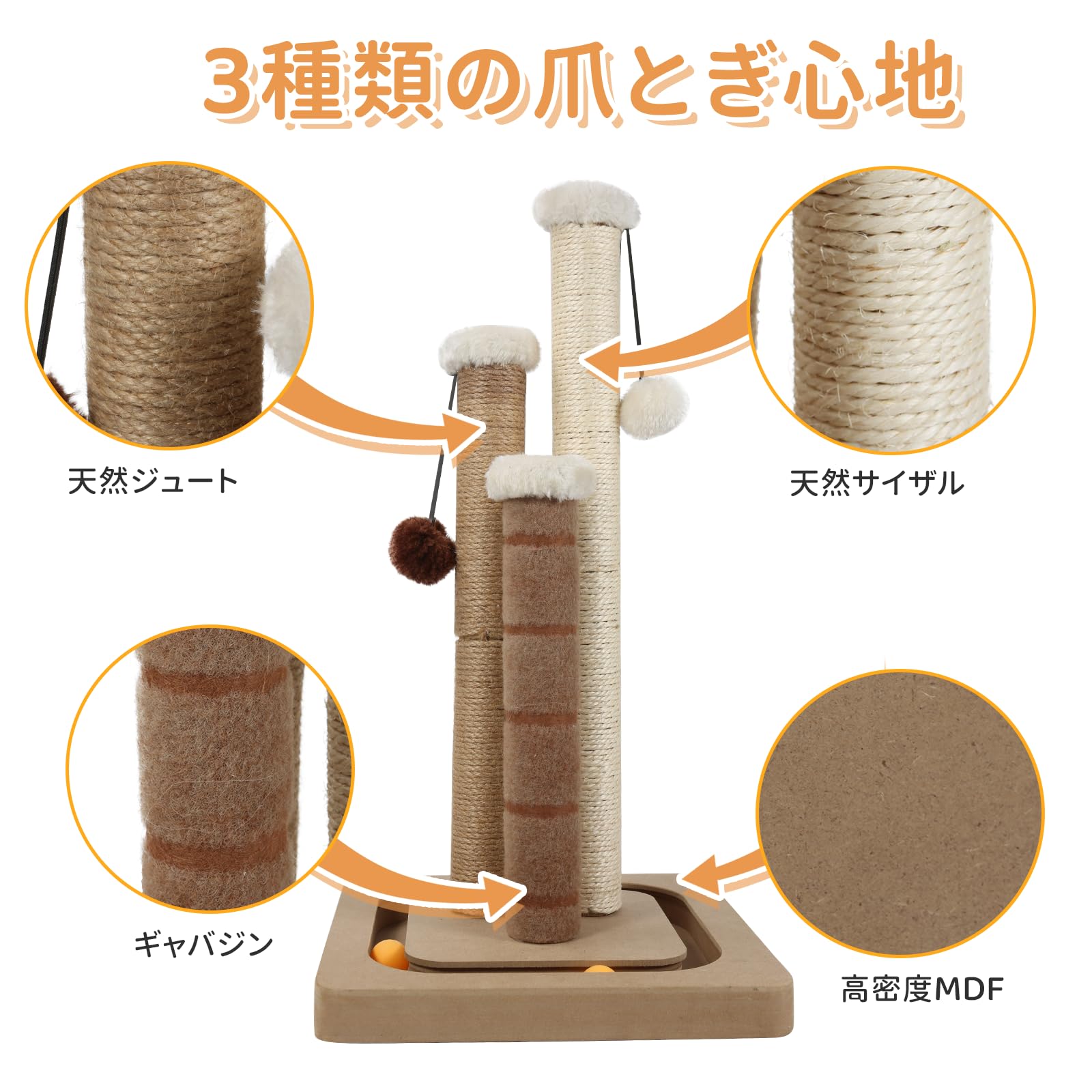 3種類の爪とぎ心地

天然ジュート

天然サイザル

ギャバジン

高密度MDF