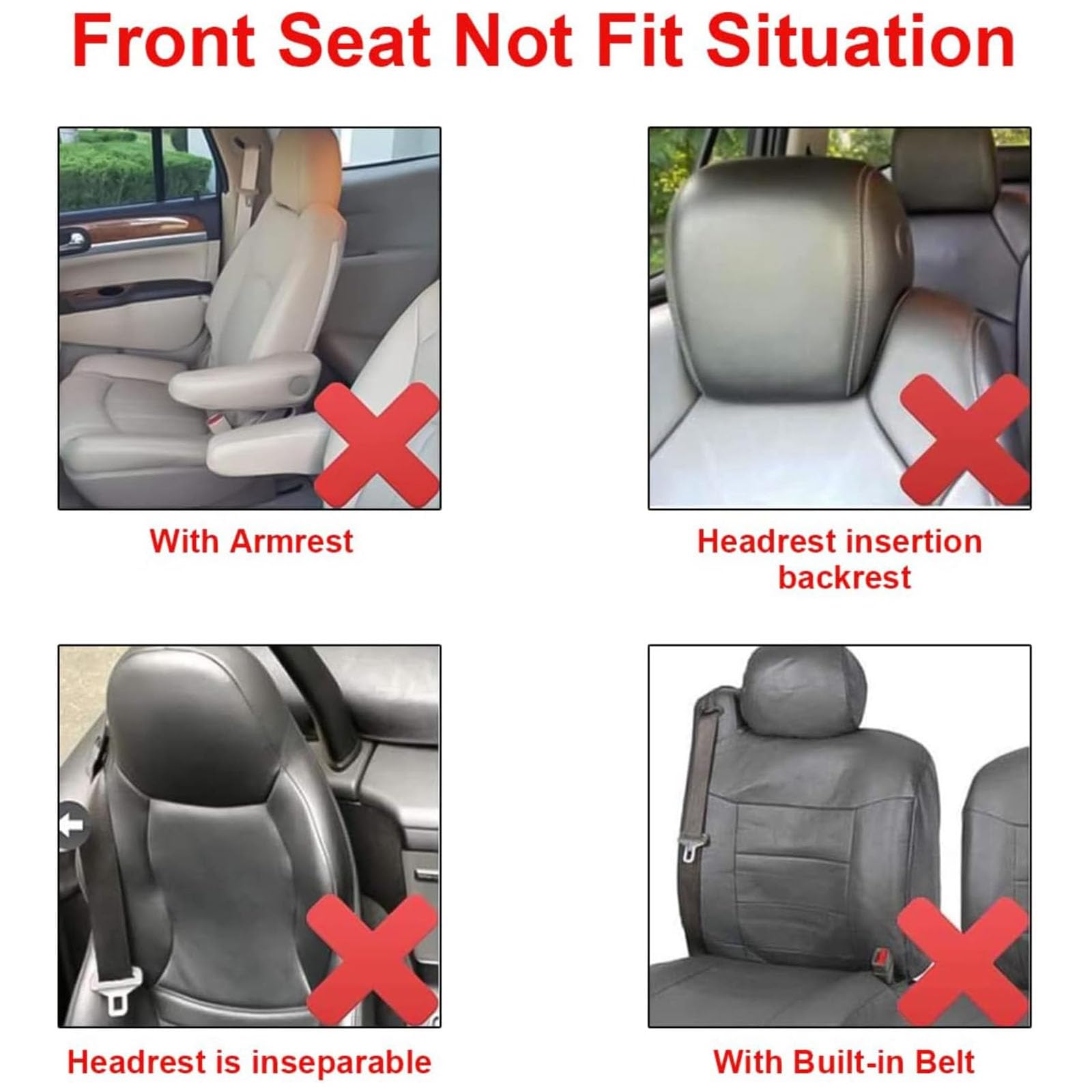 Front Seat Not Fit Situation

With Armrest

Headrest insertion backrest

Headrest is inseparable

With Built-in Belt