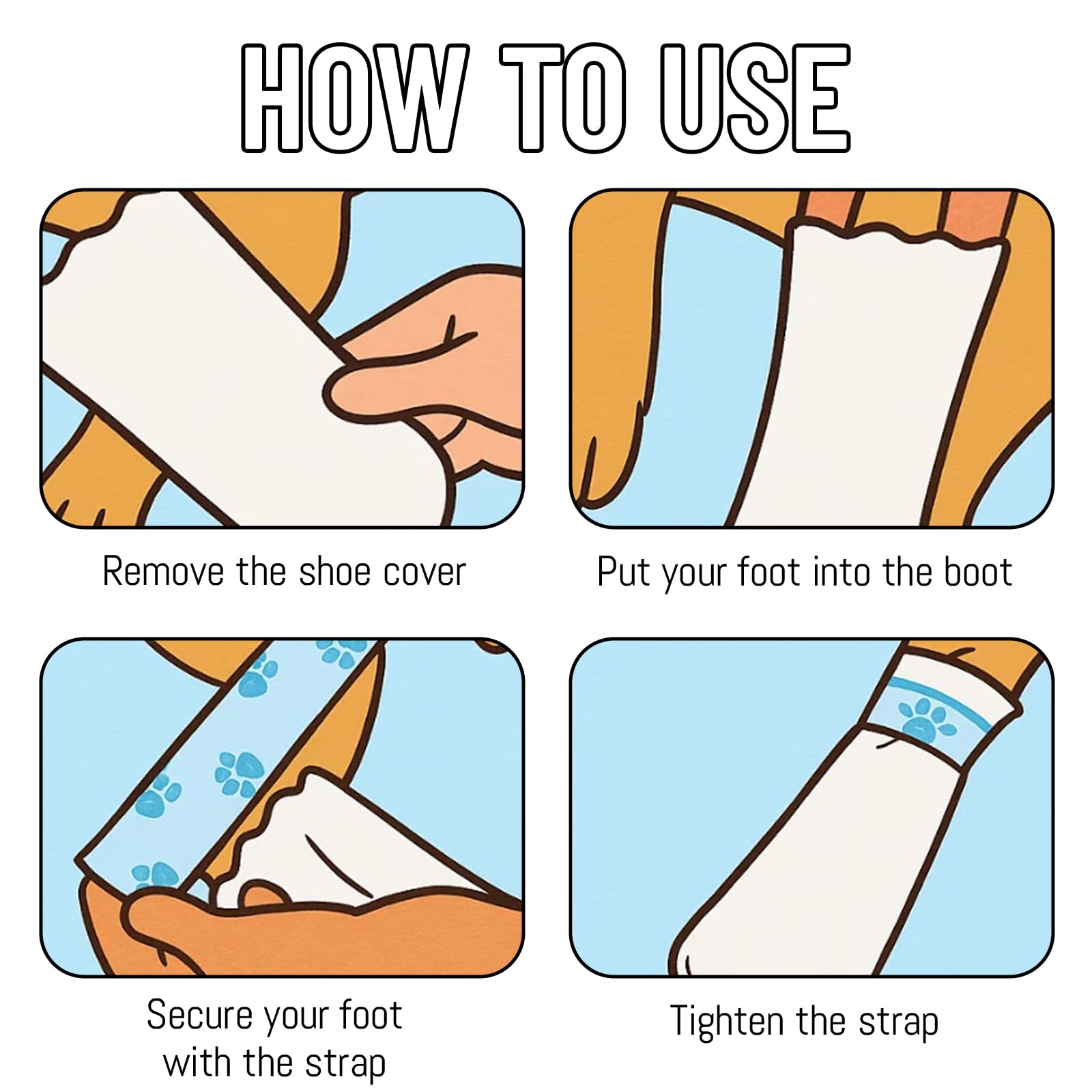 HOW TO USE

Remove the shoe cover

Put your foot into the boot

Secure your foot with the strap

Tighten the strap