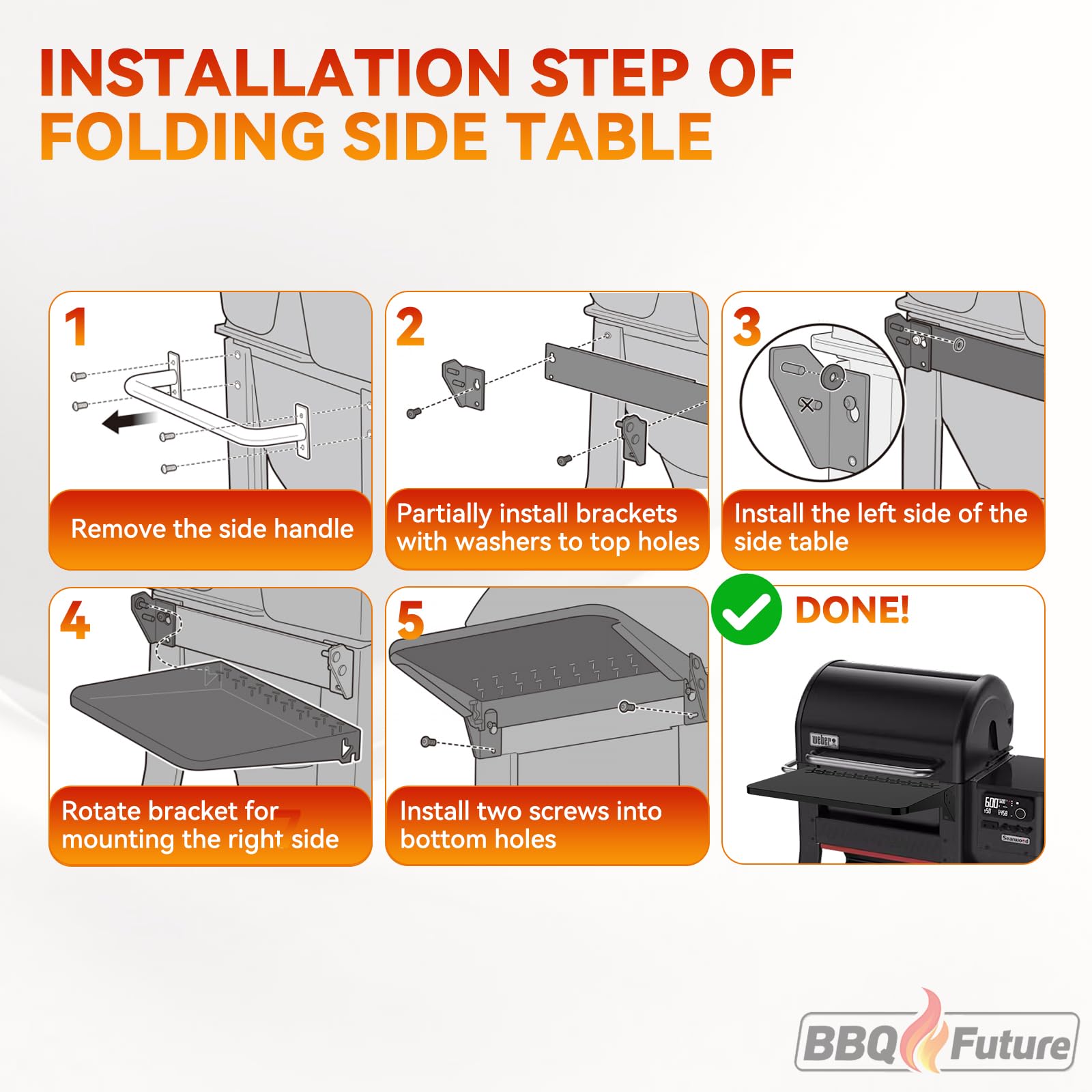 INSTALLATION STEP OF FOLDING SIDE TABLE

1

Remove the side handle

2

Partially install brackets with washers to top holes

3

Install the left side of the side table

4

Rotate bracket for mounting the right side

5

Install two screws into bottom holes

DONE!

weber

600

Searwood

BBQ Future