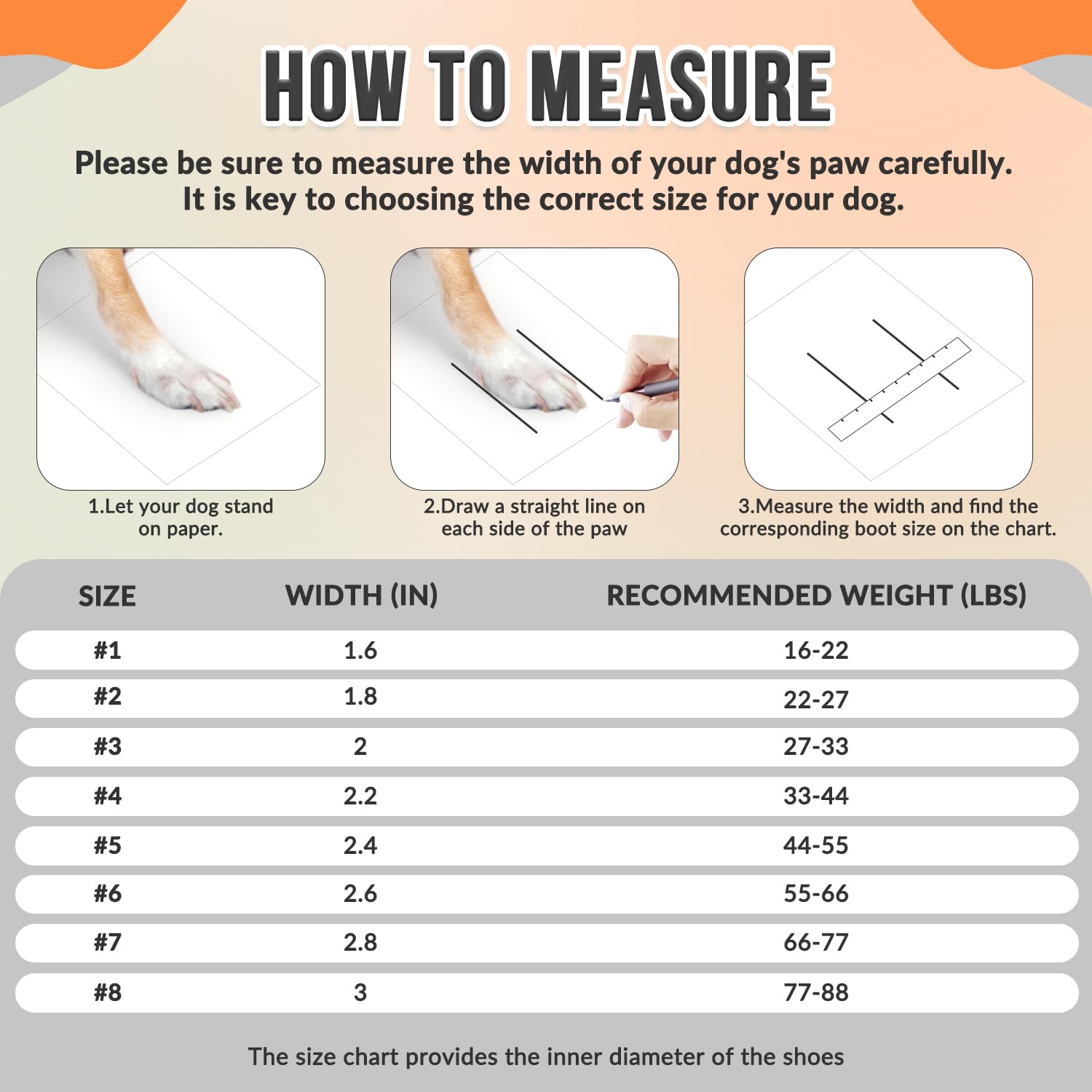 HOW TO MEASURE

Please be sure to measure the width of your dog's paw carefully. It is key to choosing the correct size for your dog.

1.Let your dog stand on paper.

2.Draw a straight line on each side of the paw

3.Measure the width and find the corresponding boot size on the chart.

| SIZE | WIDTH (IN) | RECOMMENDED WEIGHT (LBS) |
|---|---|---|
| #1 | 1.6 | 16-22 |
| #2 | 1.8 | 22-27 |
| #3 | 2 | 27-33 |
| #4 | 2.2 | 33-44 |
| #5 | 2.4 | 44-55 |
| #6 | 2.6 | 55-66 |
| #7 | 2.8 | 66-77 |
| #8 | 3 | 77-88 |

The size chart provides the inner diameter of the shoes