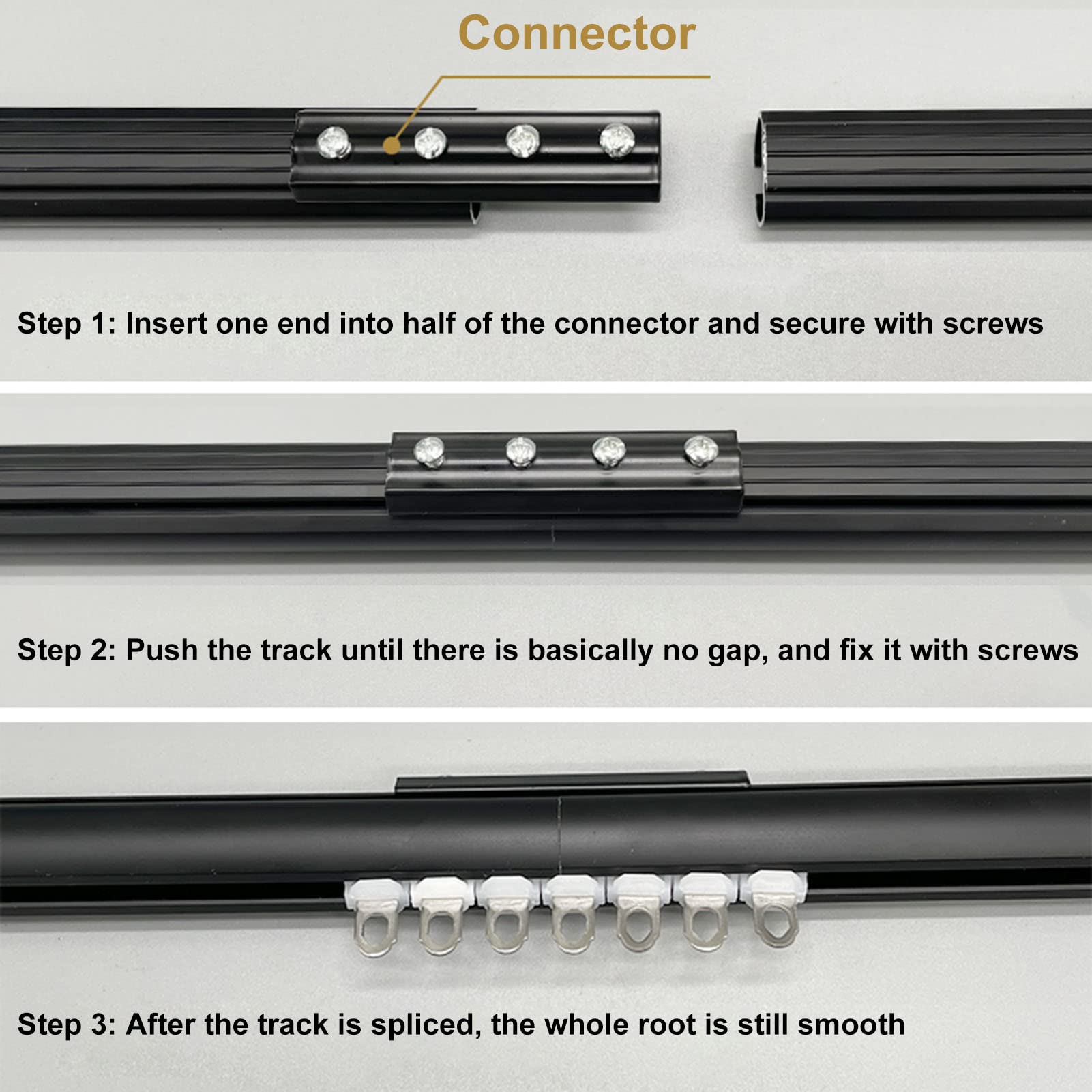 Connector

Step 1: Insert one end into half of the connector and secure with screws

Step 2: Push the track until there is basically no gap, and fix it with screws

Step 3: After the track is spliced, the whole root is still smooth