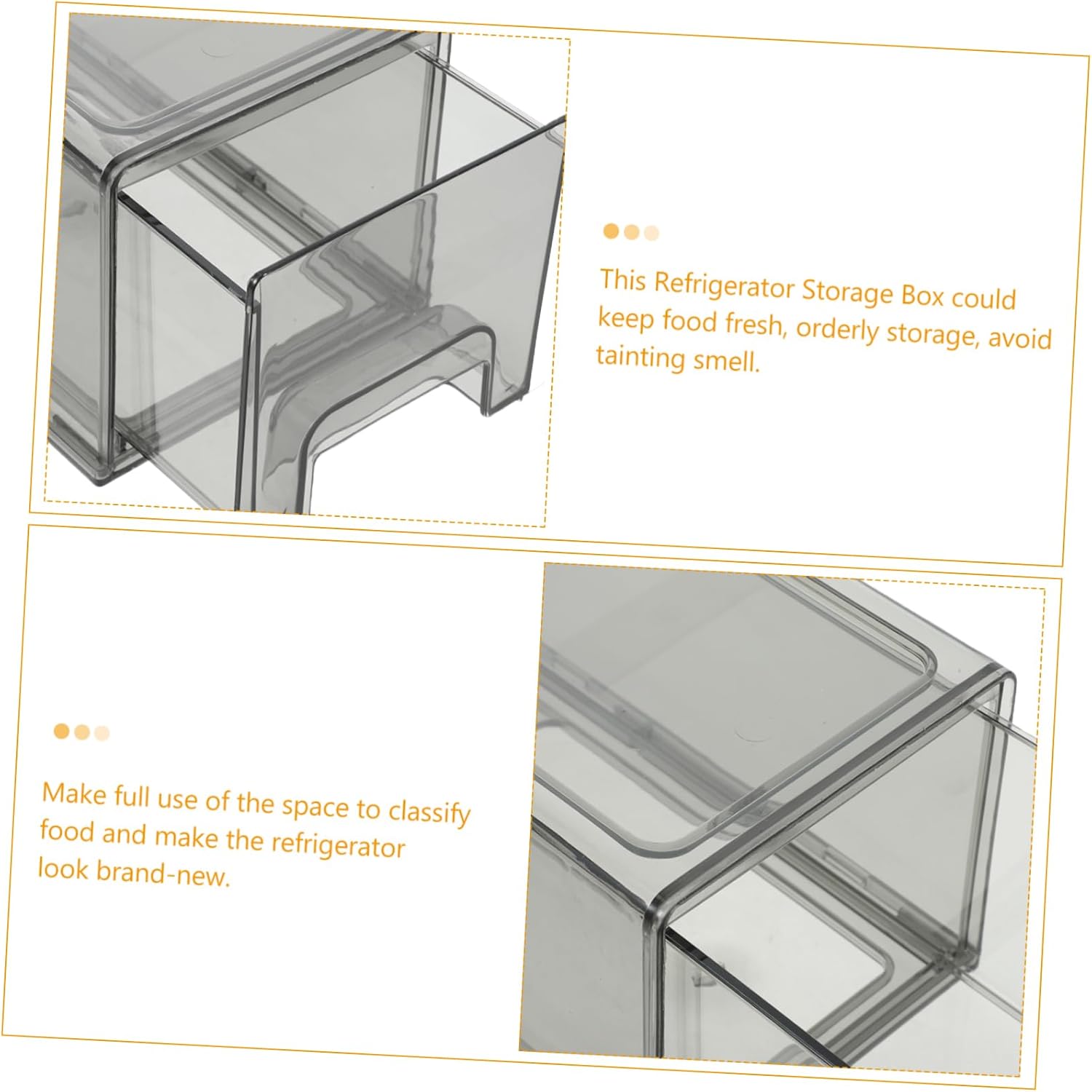 This Refrigerator Storage Box could keep food fresh, orderly storage, avoid tainting smell.

Make full use of the space to classify food and make the refrigerator look brand-new.