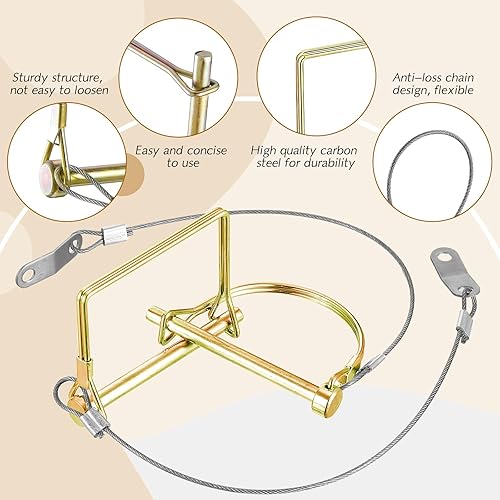 Sturdy structure, not easy to loosen

Easy and concise to use

High quality carbon steel for durability

Anti-loss chain design, flexible