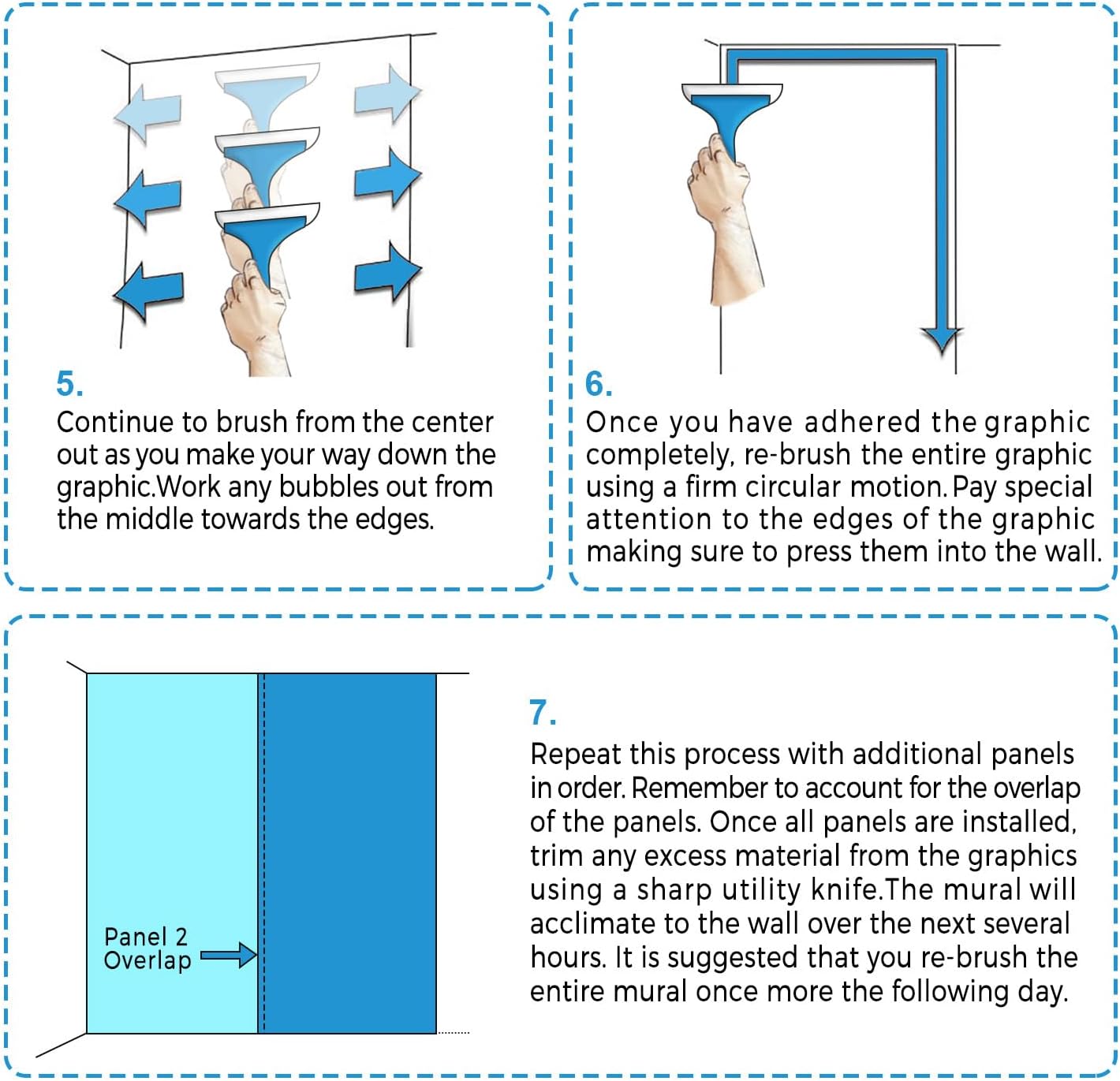 5.
Continue to brush from the center out as you make your way down the graphic.Work any bubbles out from the middle towards the edges.

6.
Once you have adhered the graphic completely, re-brush the entire graphic using a firm circular motion. Pay special attention to the edges of the graphic making sure to press them into the wall.

Panel 2 Overlap

7.
Repeat this process with additional panels in order. Remember to account for the overlap of the panels. Once all panels are installed, trim any excess material from the graphics using a sharp utility knife.The mural will acclimate to the wall over the next several hours. It is suggested that you re-brush the entire mural once more the following day.