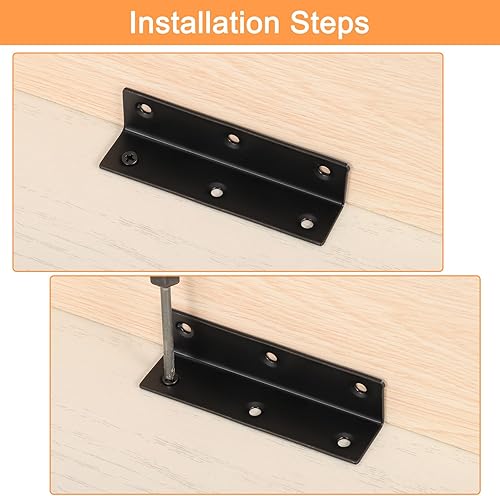 Installation Steps