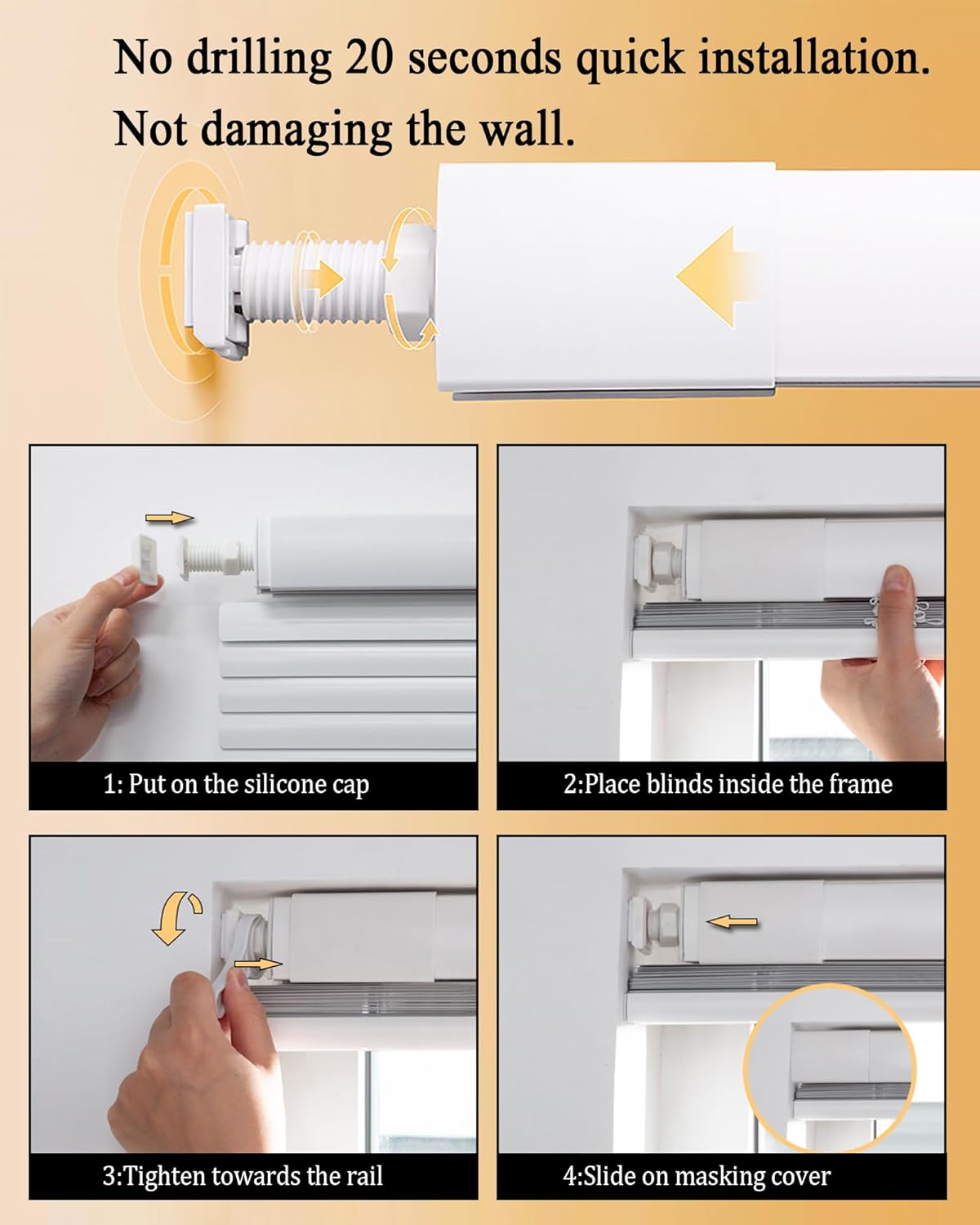 No drilling 20 seconds quick installation.
Not damaging the wall.

1: Put on the silicone cap

2:Place blinds inside the frame

3:Tighten towards the rail

4:Slide on masking cover