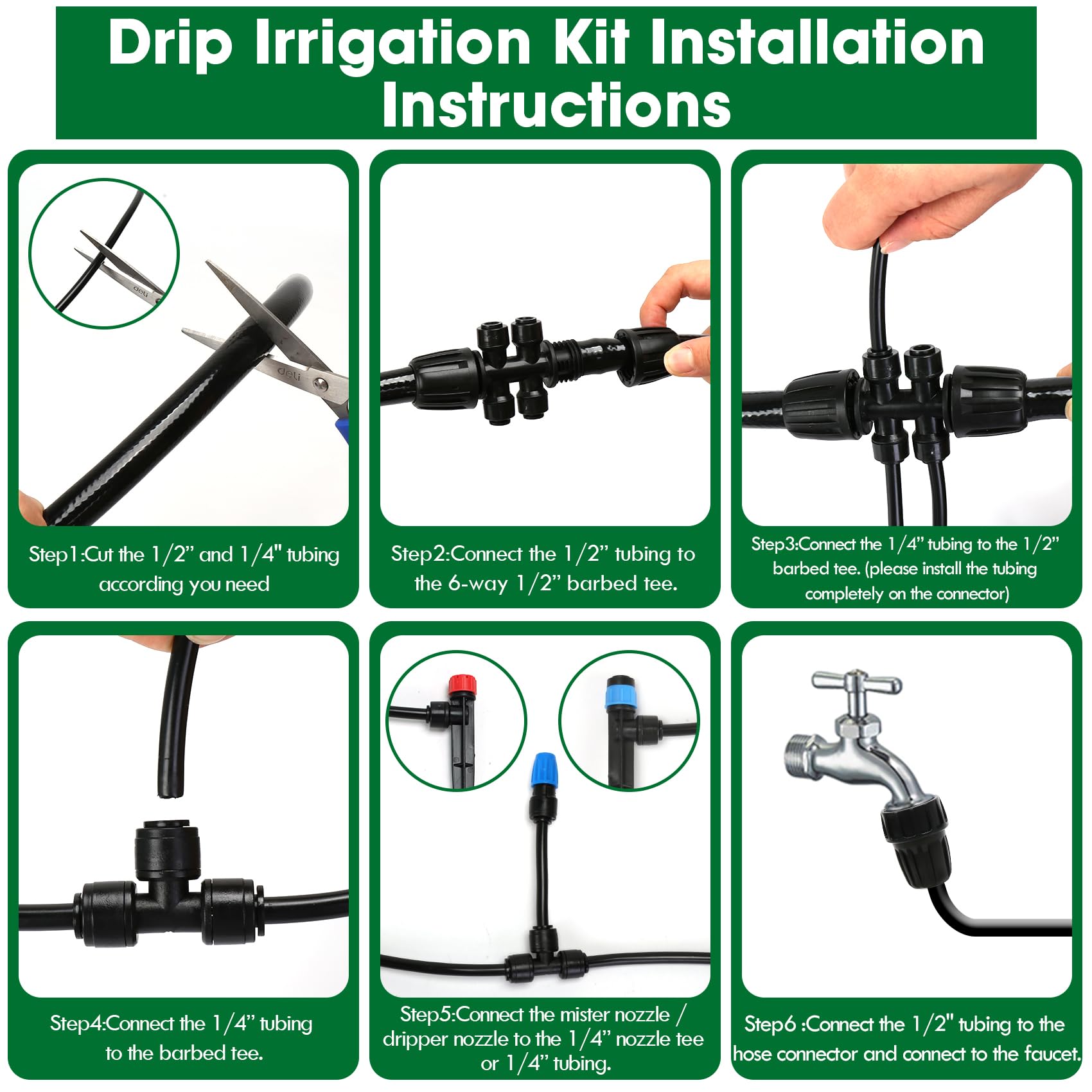 Drip Irrigation Kit Installation Instructions

deli

deli

Step1:Cut the 1/2” and 1/4" tubing according you need

Step2:Connect the 1/2” tubing to the 6-way 1/2” barbed tee.

Step3:Connect the 1/4” tubing to the 1/2” barbed tee. (please install the tubing completely on the connector)

Step4:Connect the 1/4” tubing to the barbed tee.

Step5:Connect the mister nozzle / dripper nozzle to the 1/4” nozzle tee or 1/4” tubing.

Step6 :Connect the 1/2" tubing to the hose connector and connect to the faucet.