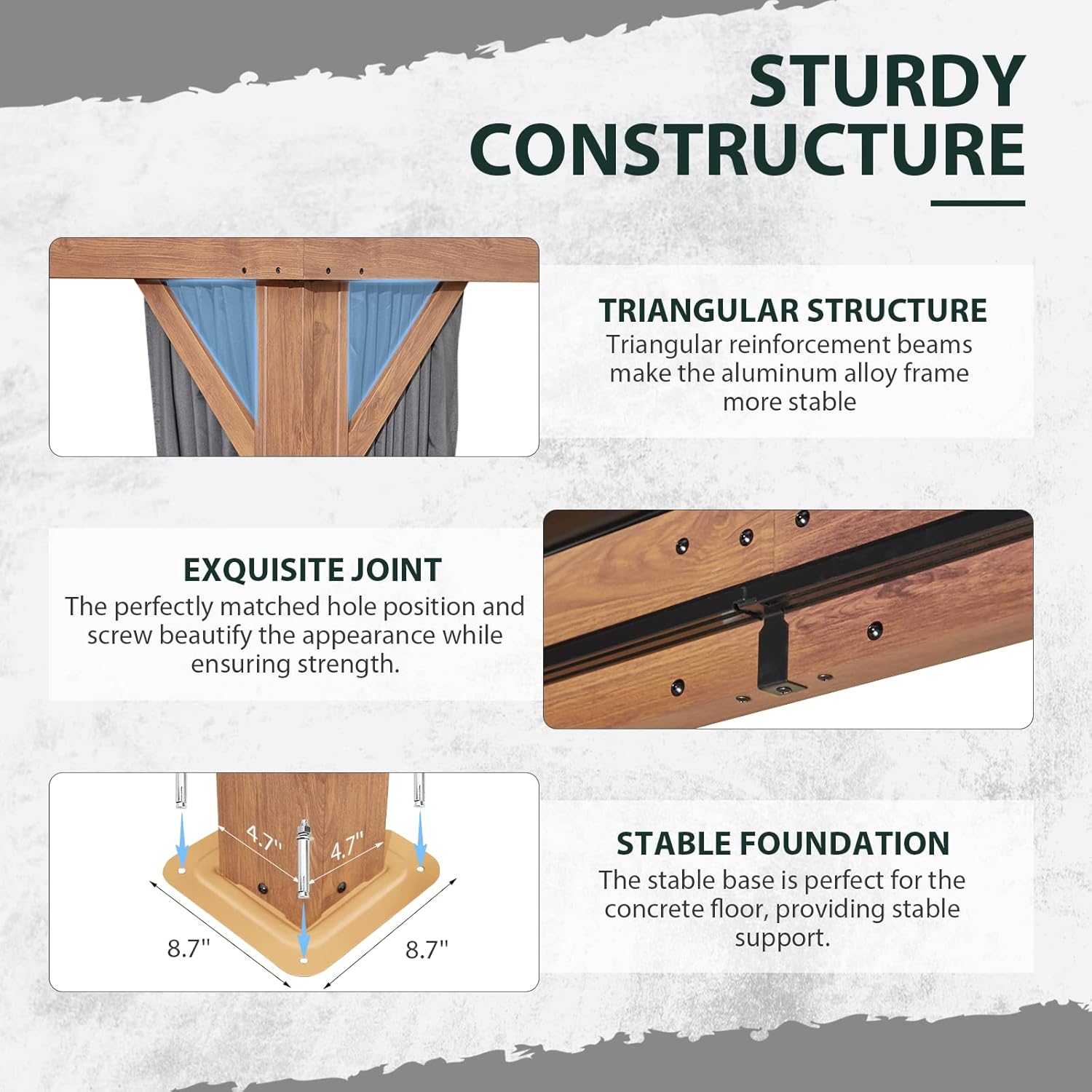 STURDY CONSTRUCTURE

TRIANGULAR STRUCTURE
Triangular reinforcement beams make the aluminum alloy frame more stable

EXQUISITE JOINT
The perfectly matched hole position and screw beautify the appearance while ensuring strength.

4.7"
4.7"
8.7"
8.7"

STABLE FOUNDATION
The stable base is perfect for the concrete floor, providing stable support.