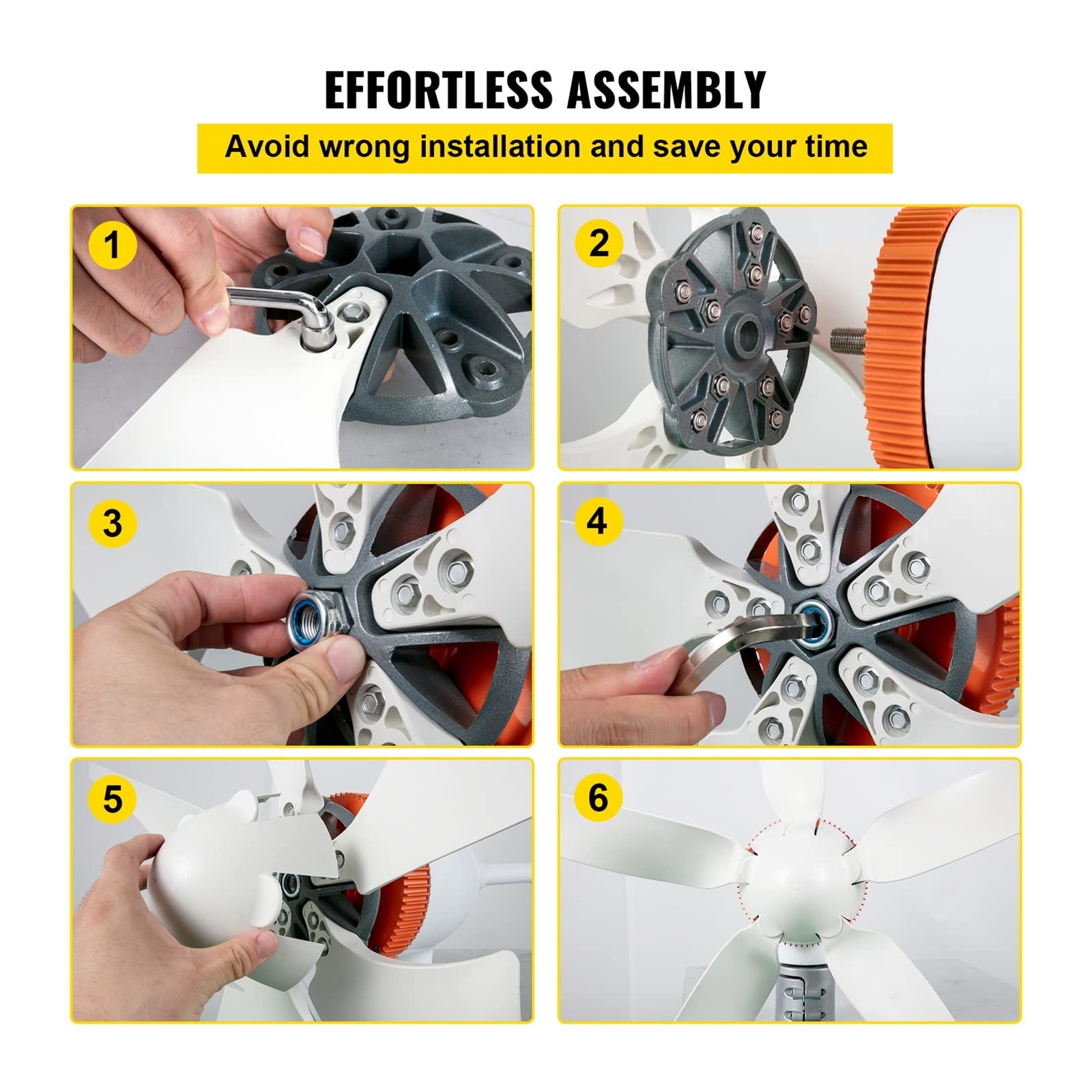 EFFORTLESS ASSEMBLY

Avoid wrong installation and save your time

1

2

3

4

5

6