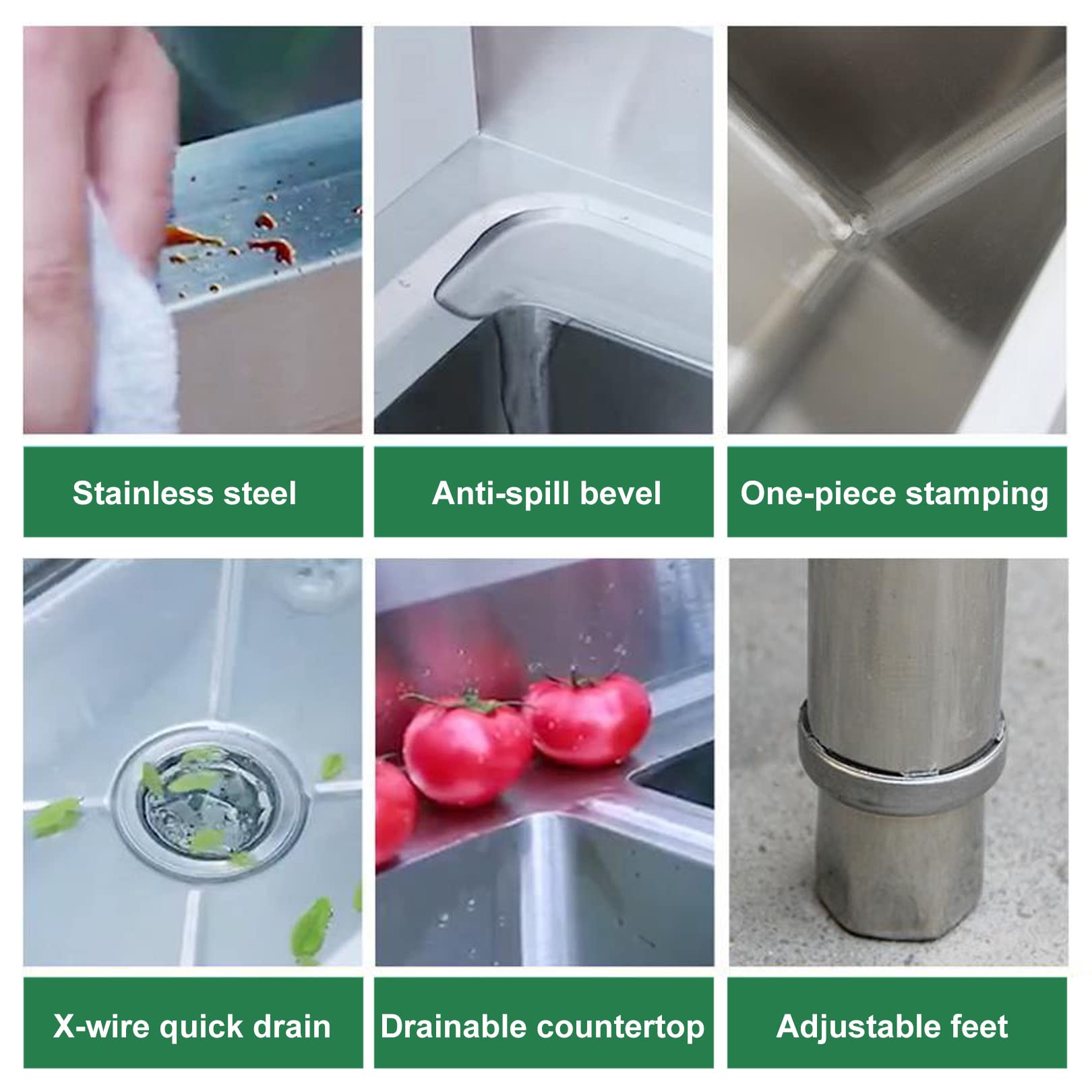 Stainless steel

Anti-spill bevel

One-piece stamping

X-wire quick drain

Drainable countertop

Adjustable feet