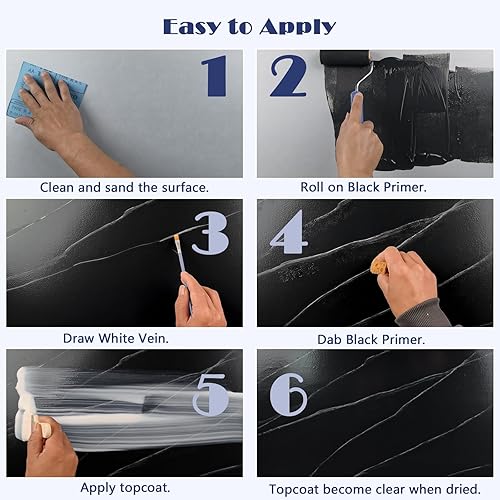 Easy to Apply

1

Clean and sand the surface.

2

Roll on Black Primer.

3

Draw White Vein.

4

Dab Black Primer.

5

Apply topcoat.

6

Topcoat become clear when dried.