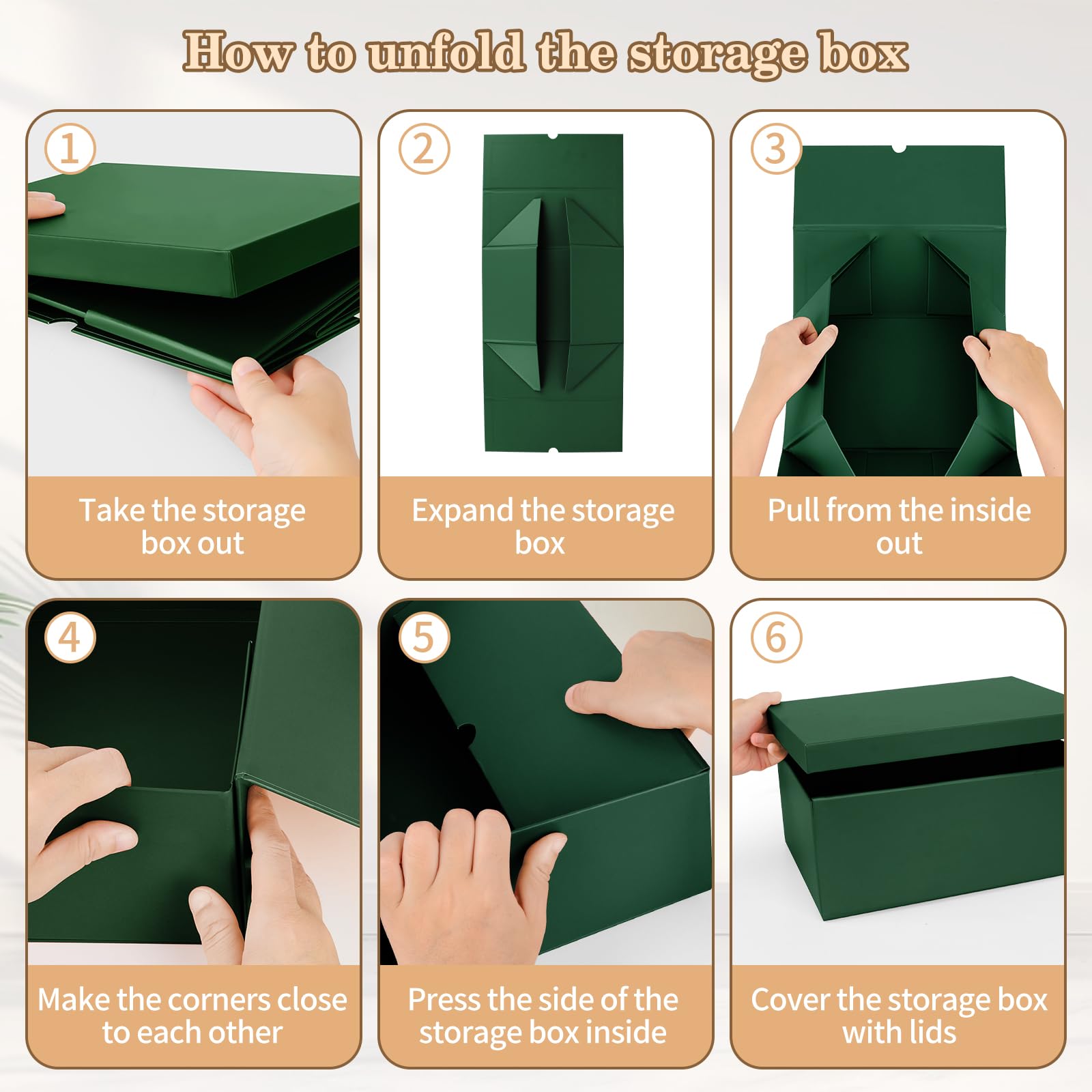 How to unfold the storage box

1
Take the storage box out

2
Expand the storage box

3
Pull from the inside out

4
Make the corners close to each other

5
Press the side of the storage box inside

6
Cover the storage box with lids