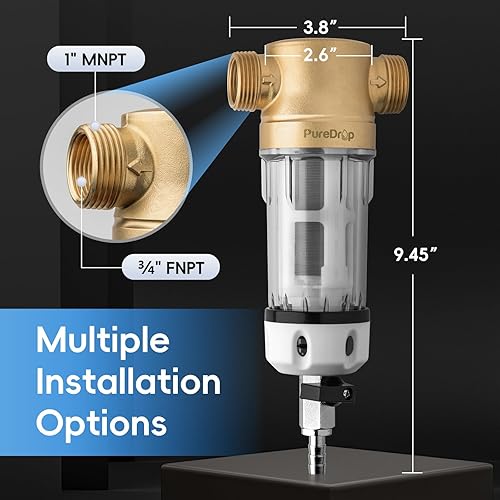 3.8"

2.6"

1" MNPT

PureDrop

¾" FNPT

9.45"

Multiple Installation Options