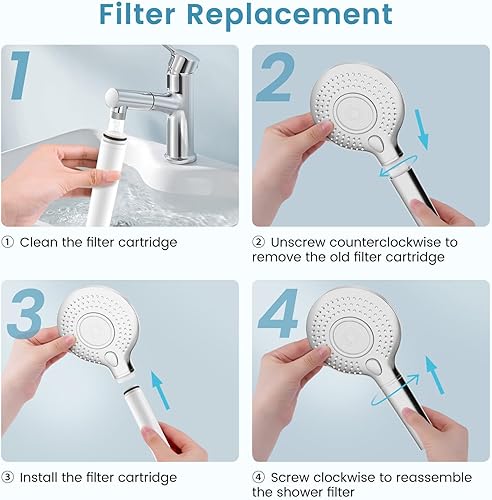 Filter Replacement

1

① Clean the filter cartridge

2

② Unscrew counterclockwise to remove the old filter cartridge

3

③ Install the filter cartridge

4

④ Screw clockwise to reassemble the shower filter