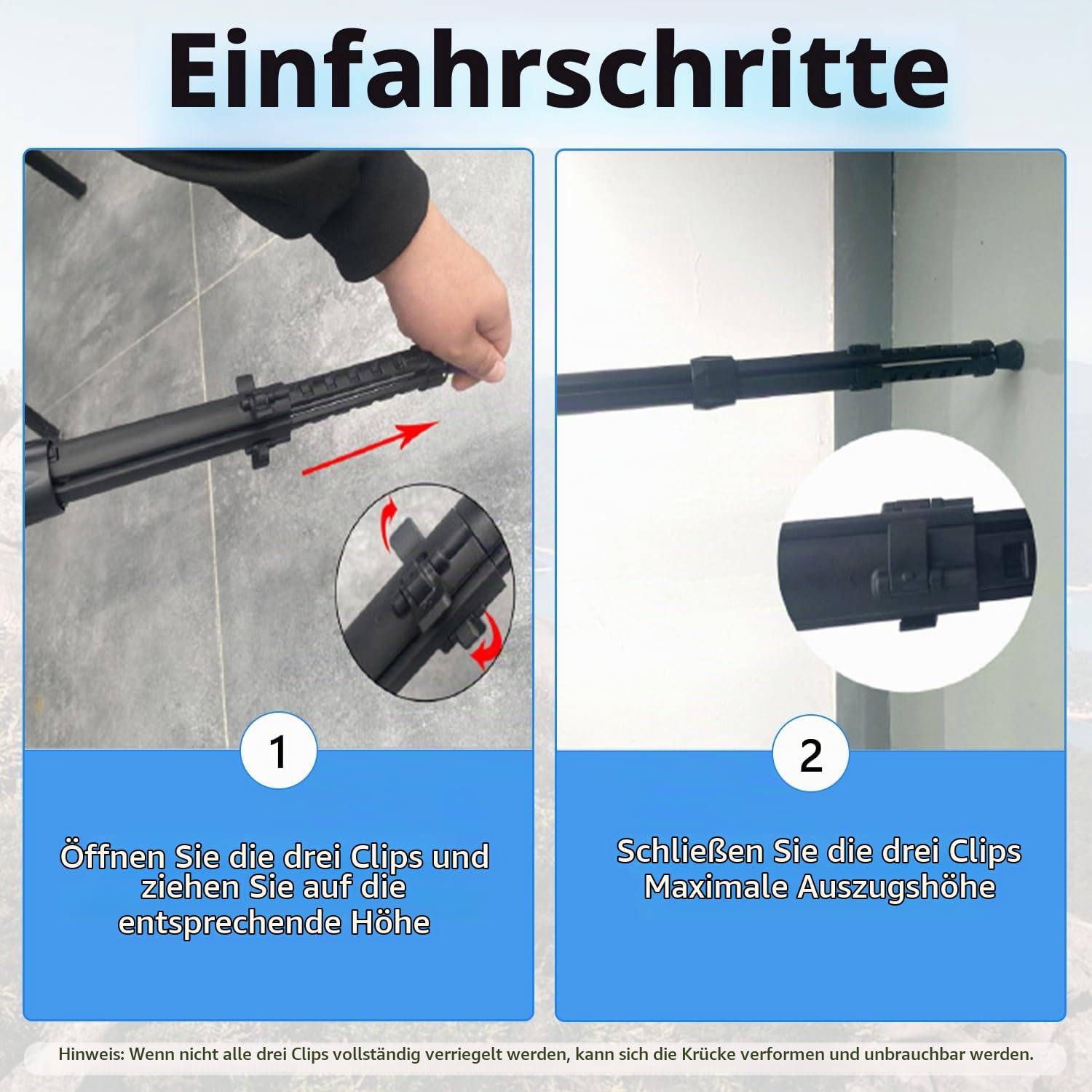 Einfahrschritte

1

Öffnen Sie die drei Clips und ziehen Sie auf die entsprechende Höhe

2

Schließen Sie die drei Clips Maximale Auszugshöhe

Hinweis: Wenn nicht alle drei Clips vollständig verriegelt werden, kann sich die Krücke verformen und unbrauchbar werden.