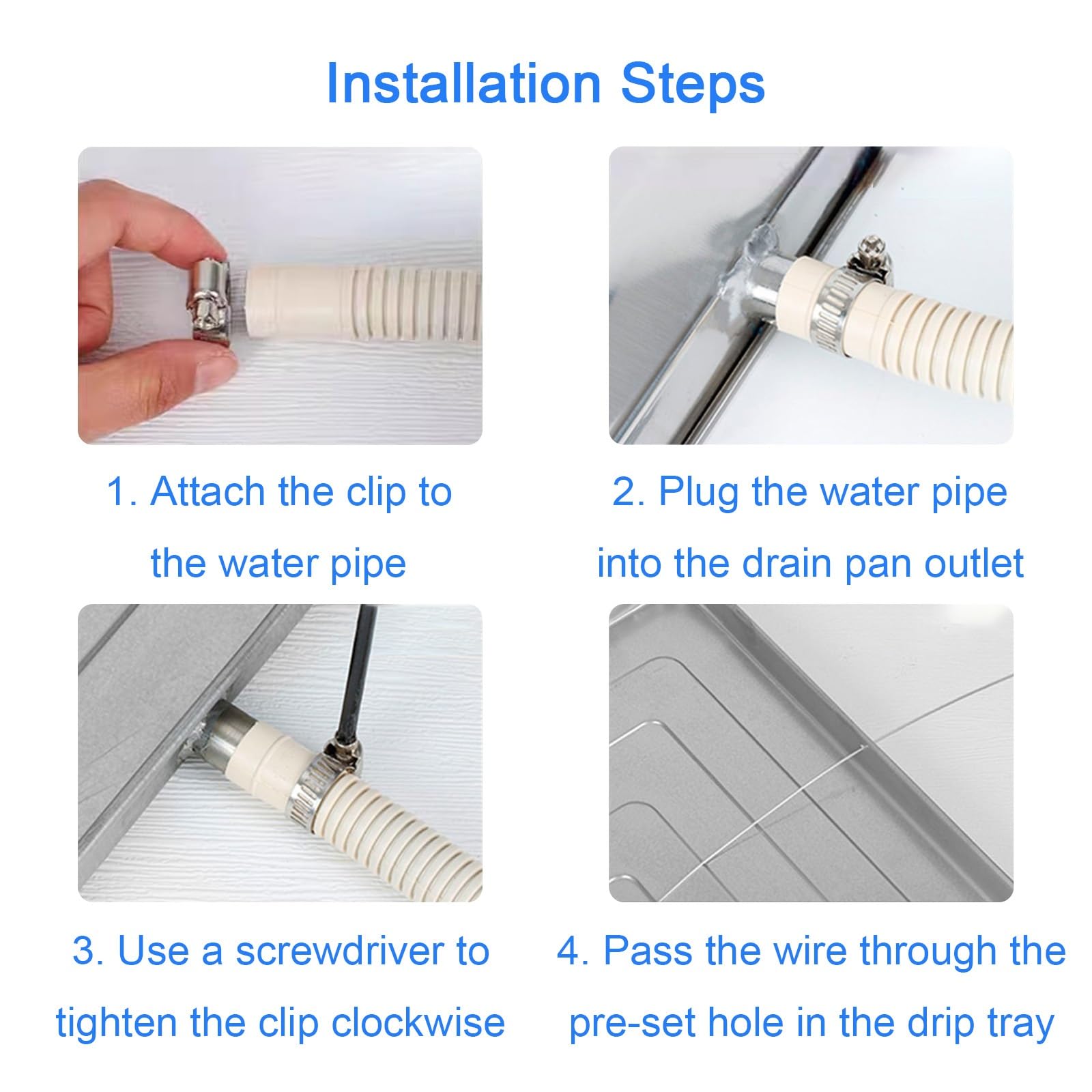 Installation Steps

1. Attach the clip to the water pipe

2. Plug the water pipe into the drain pan outlet

3. Use a screwdriver to tighten the clip clockwise

4. Pass the wire through the pre-set hole in the drip tray