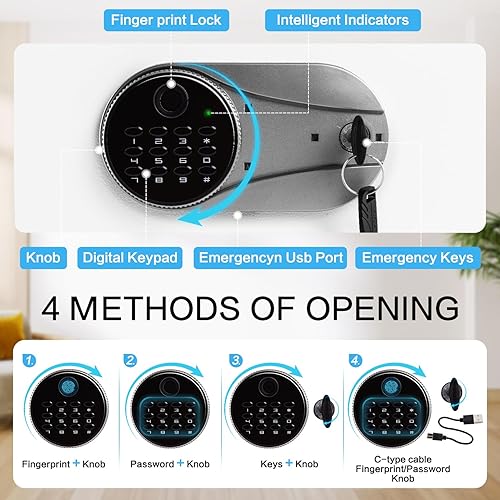 Finger print Lock

Intelligent Indicators

1 2 3 *
4 5 6 0
7 8 9 #

Knob

Digital Keypad

Emergencyn Usb Port

Emergency Keys

4 METHODS OF OPENING

1.

Fingerprint + Knob

2.

Password + Knob

3.

Keys + Knob

4.

C-type cable
Fingerprint/Password
Knob