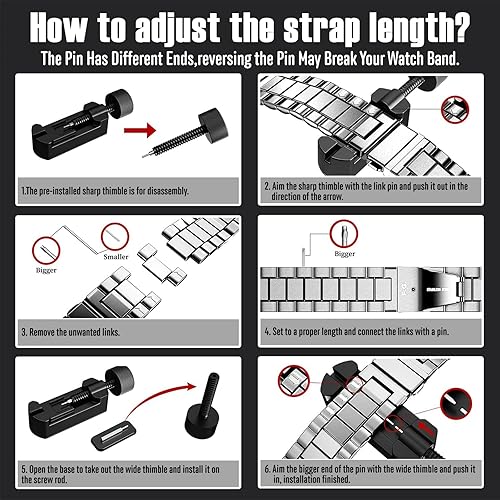 How to adjust the strap length?

The Pin Has Different Ends,reversing the Pin May Break Your Watch Band.

1.The pre-installed sharp thimble is for disassembly.

2. Aim the sharp thimble with the link pin and push it out in the direction of the arrow.

Bigger

Smaller

3. Remove the unwanted links.

Bigger

4. Set to a proper length and connect the links with a pin.

5. Open the base to take out the wide thimble and install it on the screw rod.

6. Aim the bigger end of the pin with the wide thimble and push it in, installation finished.