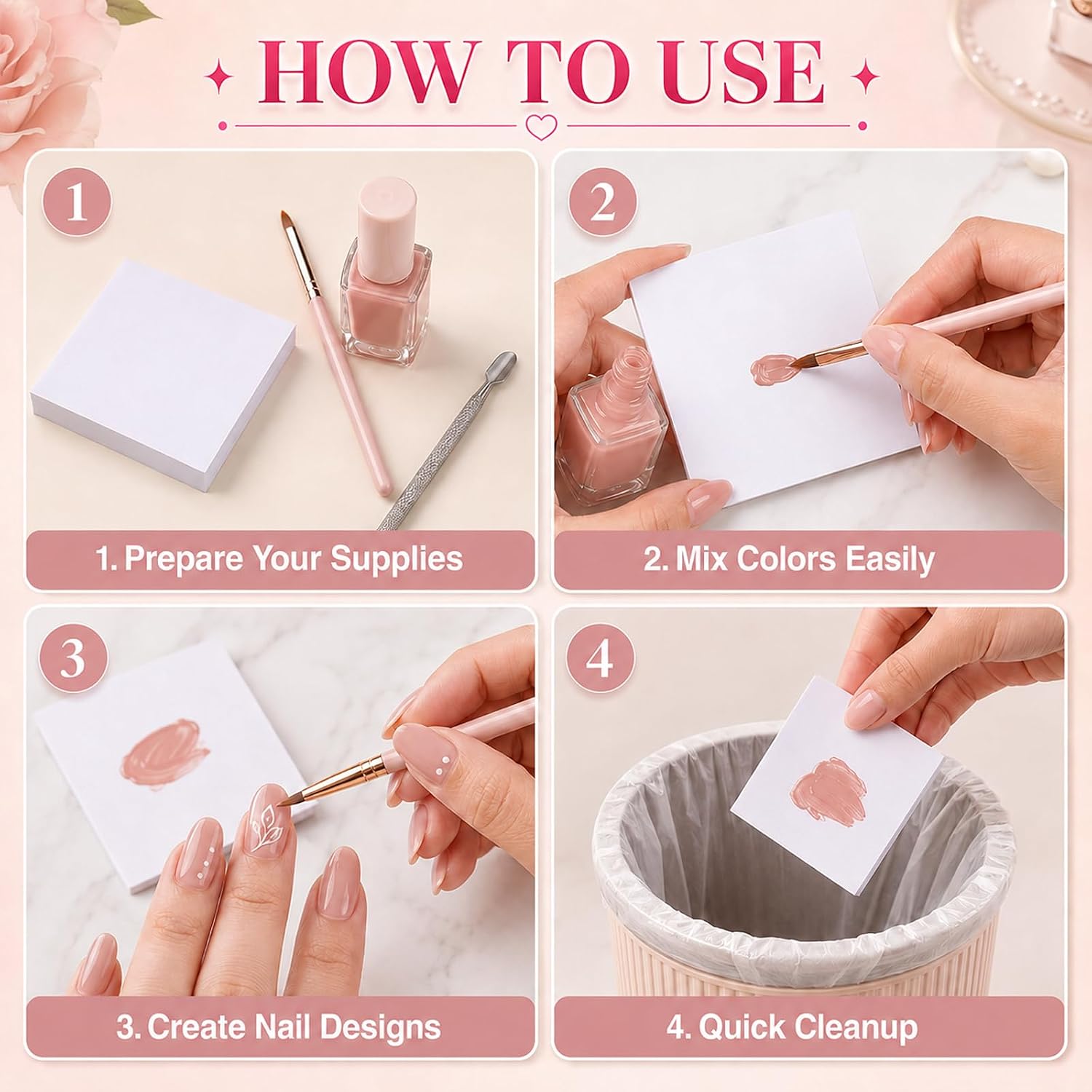 HOW TO USE

1

1. Prepare Your Supplies

2

2. Mix Colors Easily

3

3. Create Nail Designs

4

4. Quick Cleanup