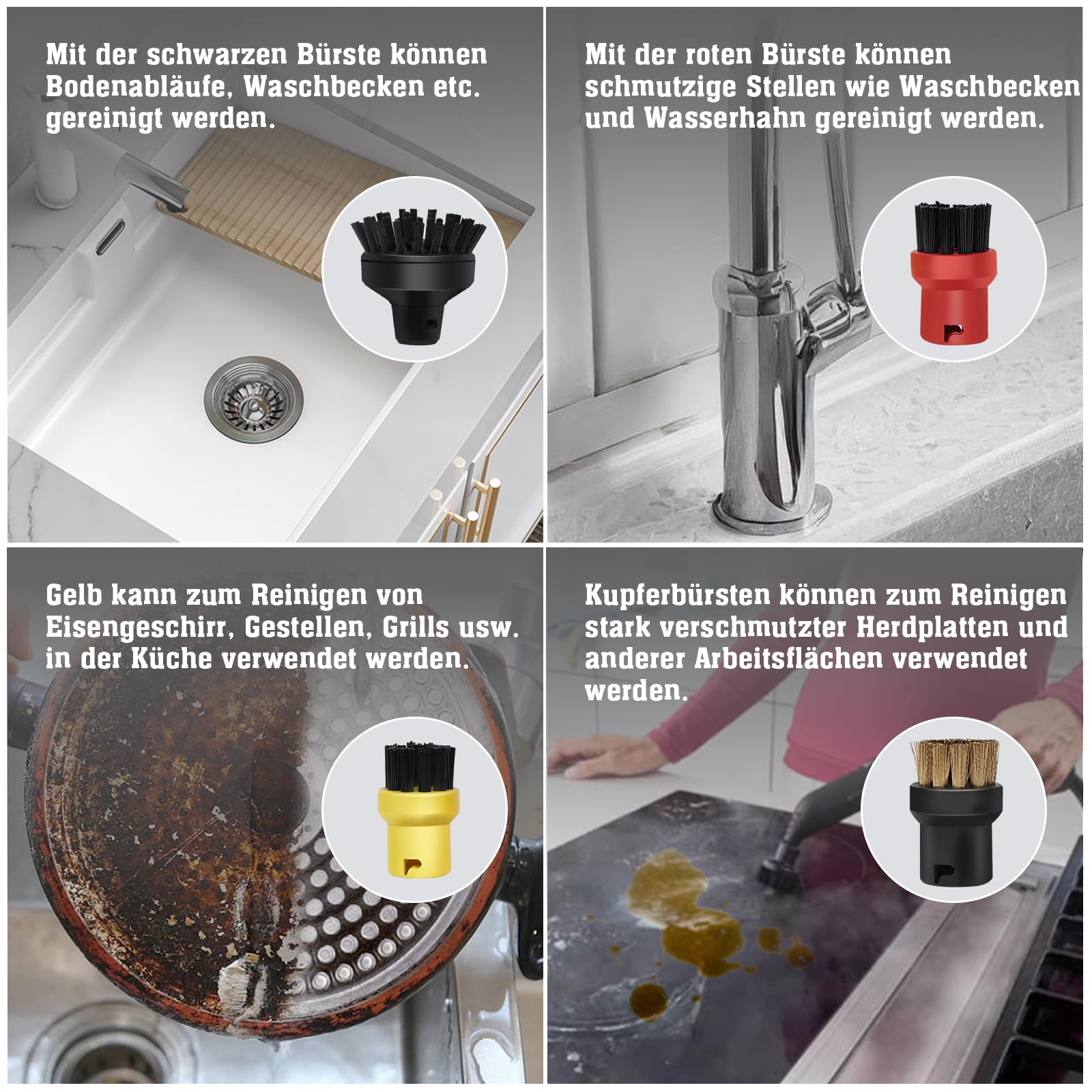 Mit der schwarzen Bürste können Bodenabläufe, Waschbecken etc. gereinigt werden.

Mit der roten Bürste können schmutzige Stellen wie Waschbecken und Wasserhahn gereinigt werden.

Gelb kann zum Reinigen von Eisengeschirr, Gestellen, Grills usw. in der Küche verwendet werden.

Kupferbürsten können zum Reinigen stark verschmutzter Herdplatten und anderer Arbeitsflächen verwendet werden.