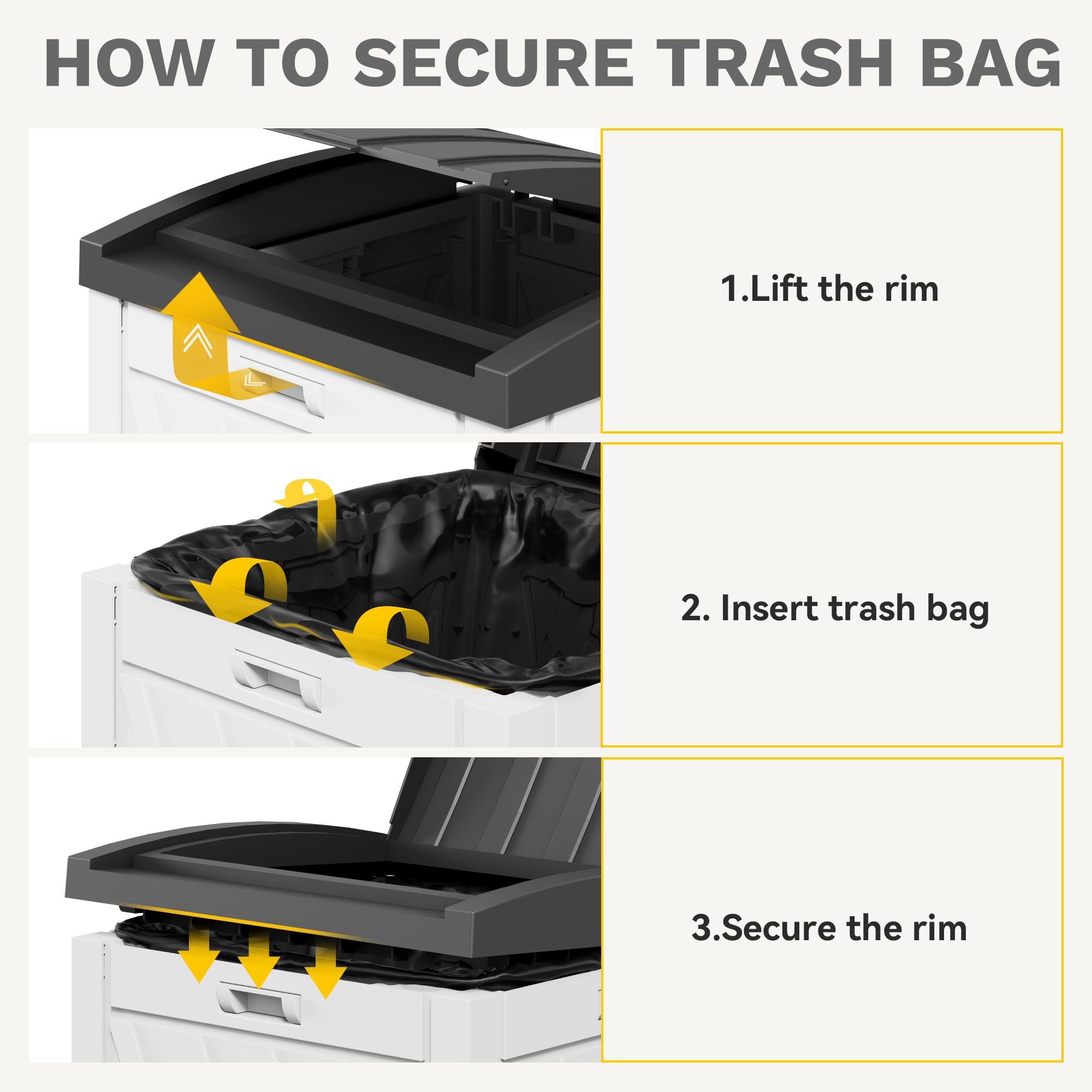 HOW TO SECURE TRASH BAG

1.Lift the rim

2. Insert trash bag

3.Secure the rim