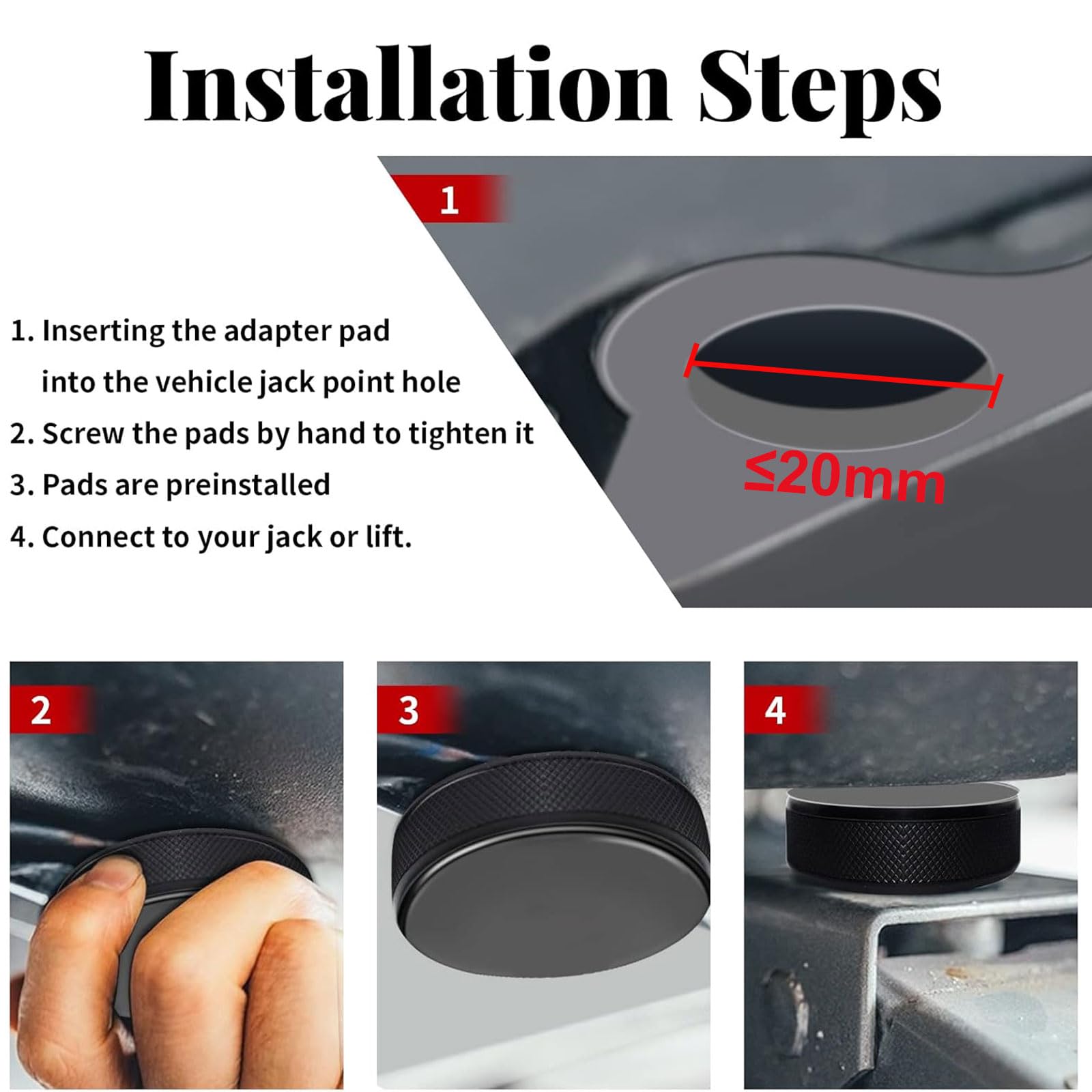 Installation Steps

1

1. Inserting the adapter pad into the vehicle jack point hole
2. Screw the pads by hand to tighten it
3. Pads are preinstalled
4. Connect to your jack or lift.

≤20mm

2

3

4