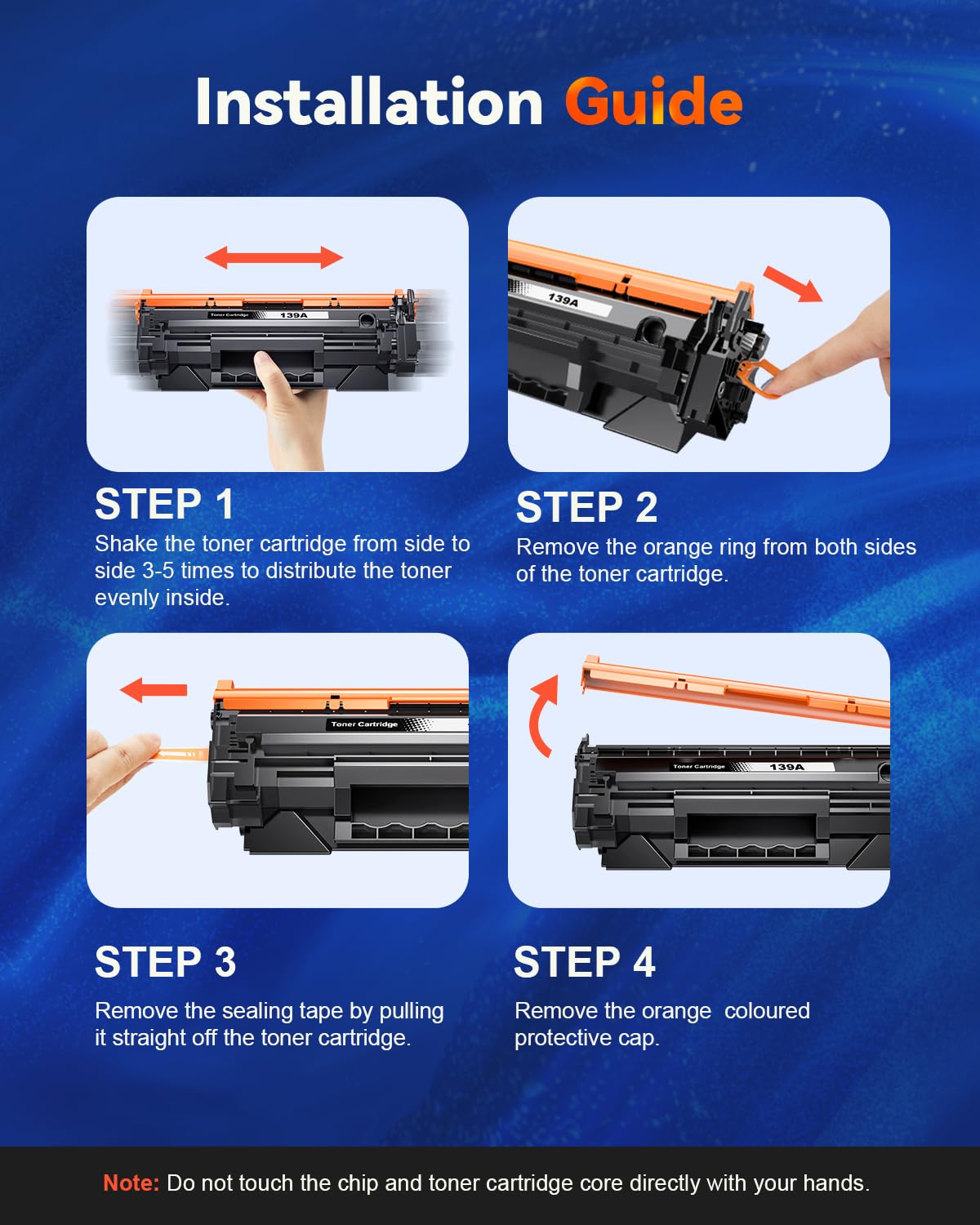 Installation Guide

Toner Cartridge 139A

139A

STEP 1
Shake the toner cartridge from side to side 3-5 times to distribute the toner evenly inside.

STEP 2
Remove the orange ring from both sides of the toner cartridge.

Toner Cartridge

Toner Cartridge 139A

STEP 3
Remove the sealing tape by pulling it straight off the toner cartridge.

STEP 4
Remove the orange  coloured protective cap.

Note: Do not touch the chip and toner cartridge core directly with your hands.