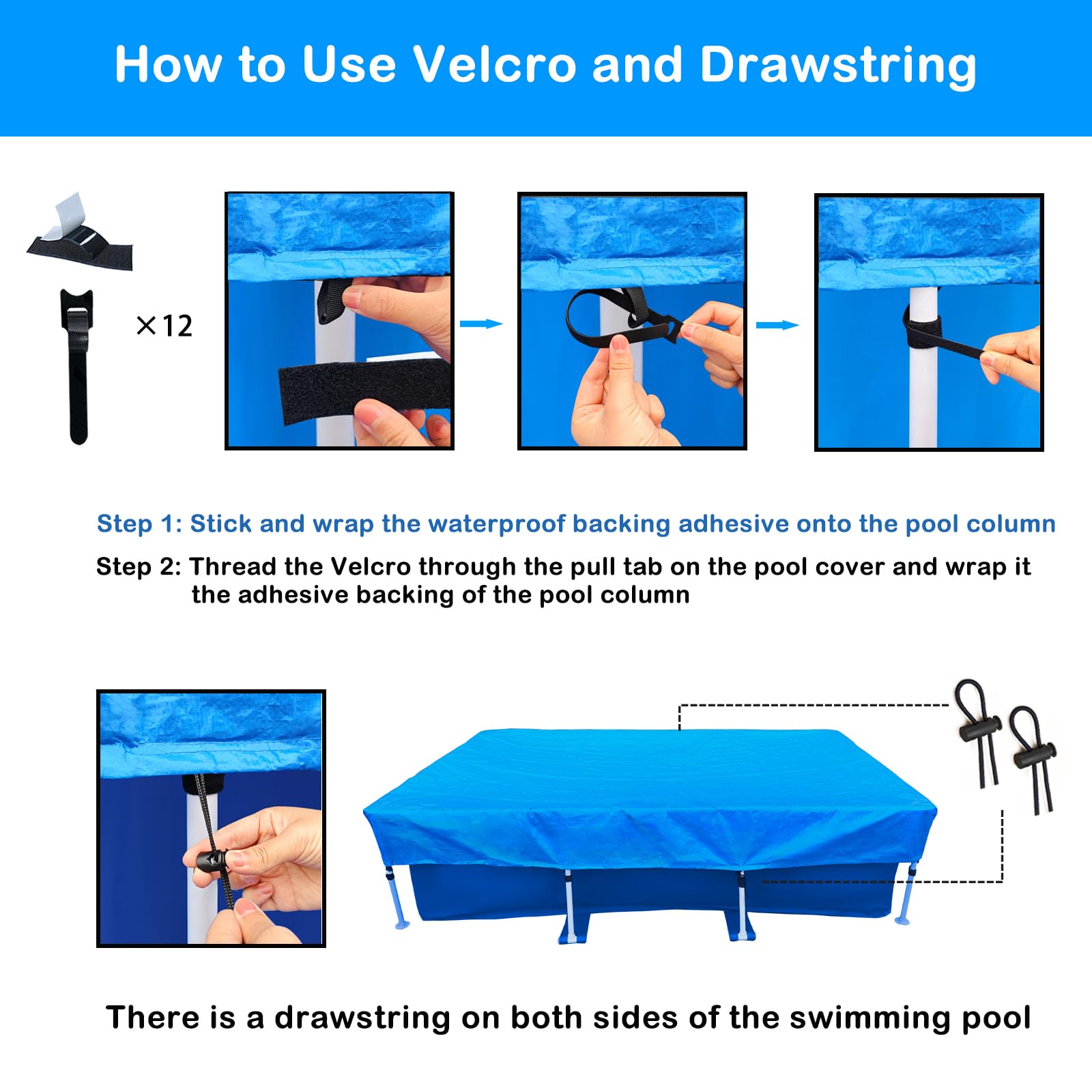 How to Use Velcro and Drawstring

×12

Step 1: Stick and wrap the waterproof backing adhesive onto the pool column

Step 2: Thread the Velcro through the pull tab on the pool cover and wrap it the adhesive backing of the pool column

There is a drawstring on both sides of the swimming pool