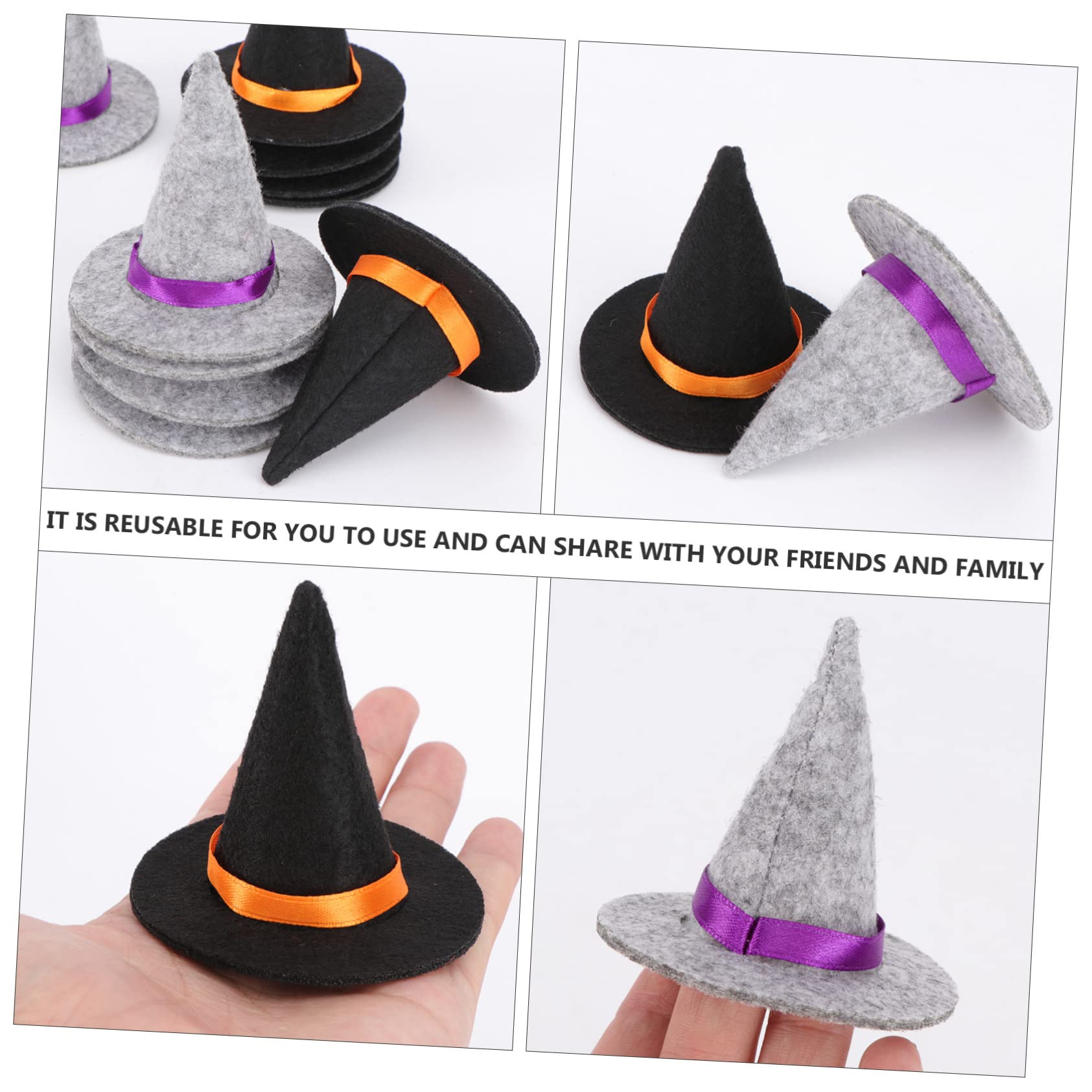 IT IS REUSABLE FOR YOU TO USE AND CAN SHARE WITH YOUR FRIENDS AND FAMILY