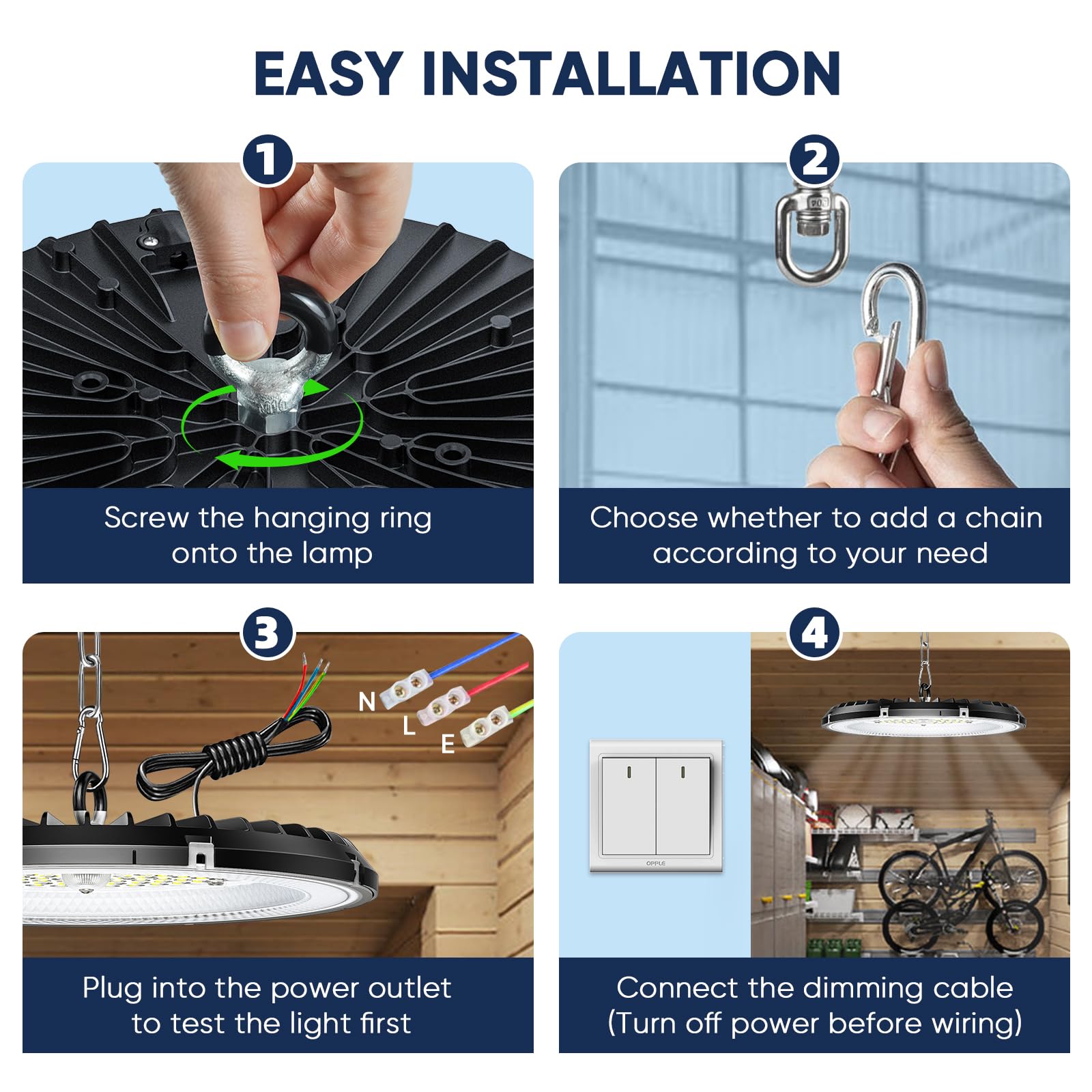 EASY INSTALLATION

1

Screw the hanging ring onto the lamp

2

Choose whether to add a chain according to your need

3

N
L
E

Plug into the power outlet to test the light first

4

OPPLE

Connect the dimming cable (Turn off power before wiring)