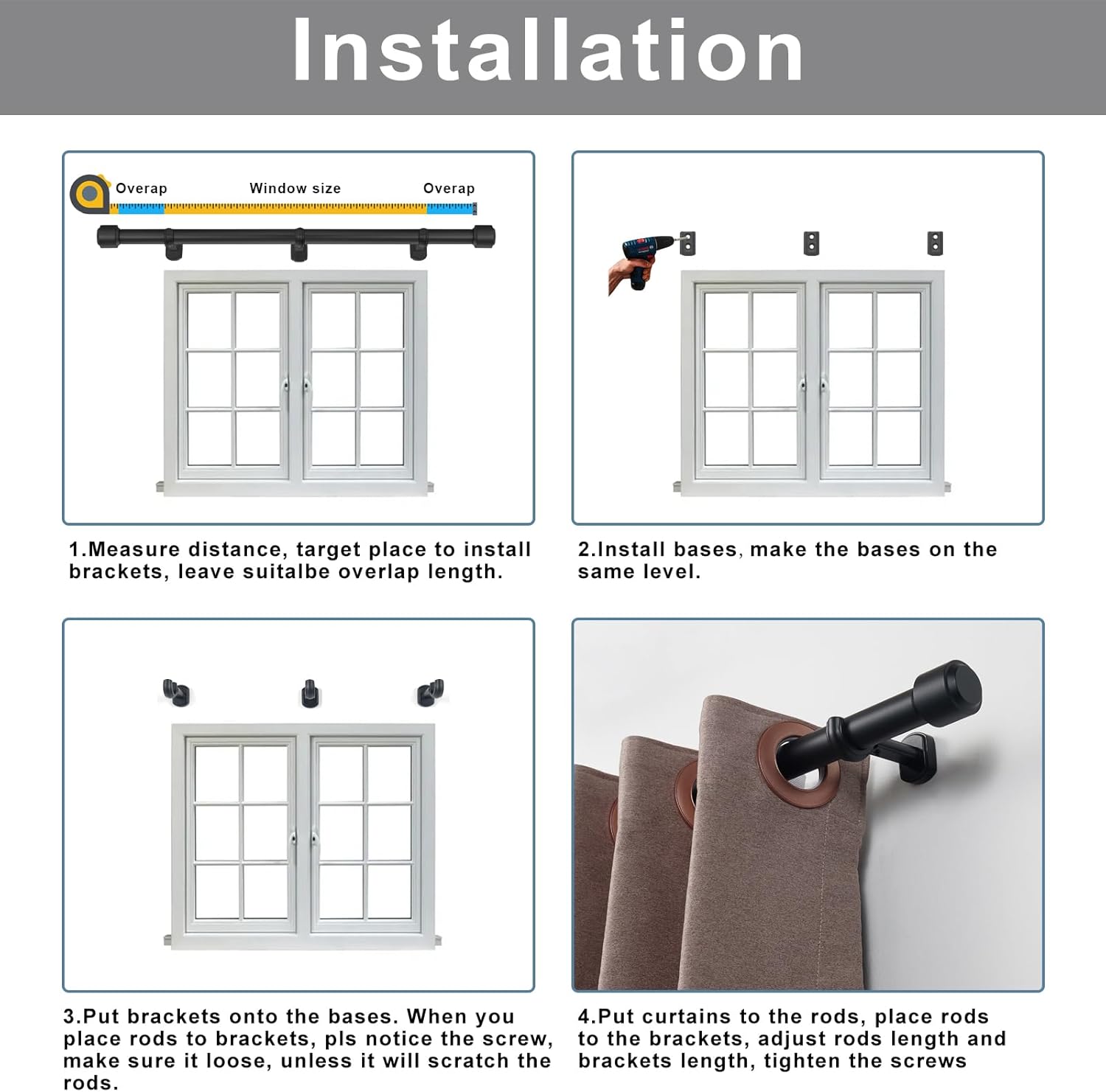 Installation

Overap Window size Overap

1.Measure distance, target place to install brackets, leave suitalbe overlap length.

2.Install bases, make the bases on the same level.

3.Put brackets onto the bases. When you place rods to brackets, pls notice the screw, make sure it loose, unless it will scratch the rods.

4.Put curtains to the rods, place rods to the brackets, adjust rods length and brackets length, tighten the screws