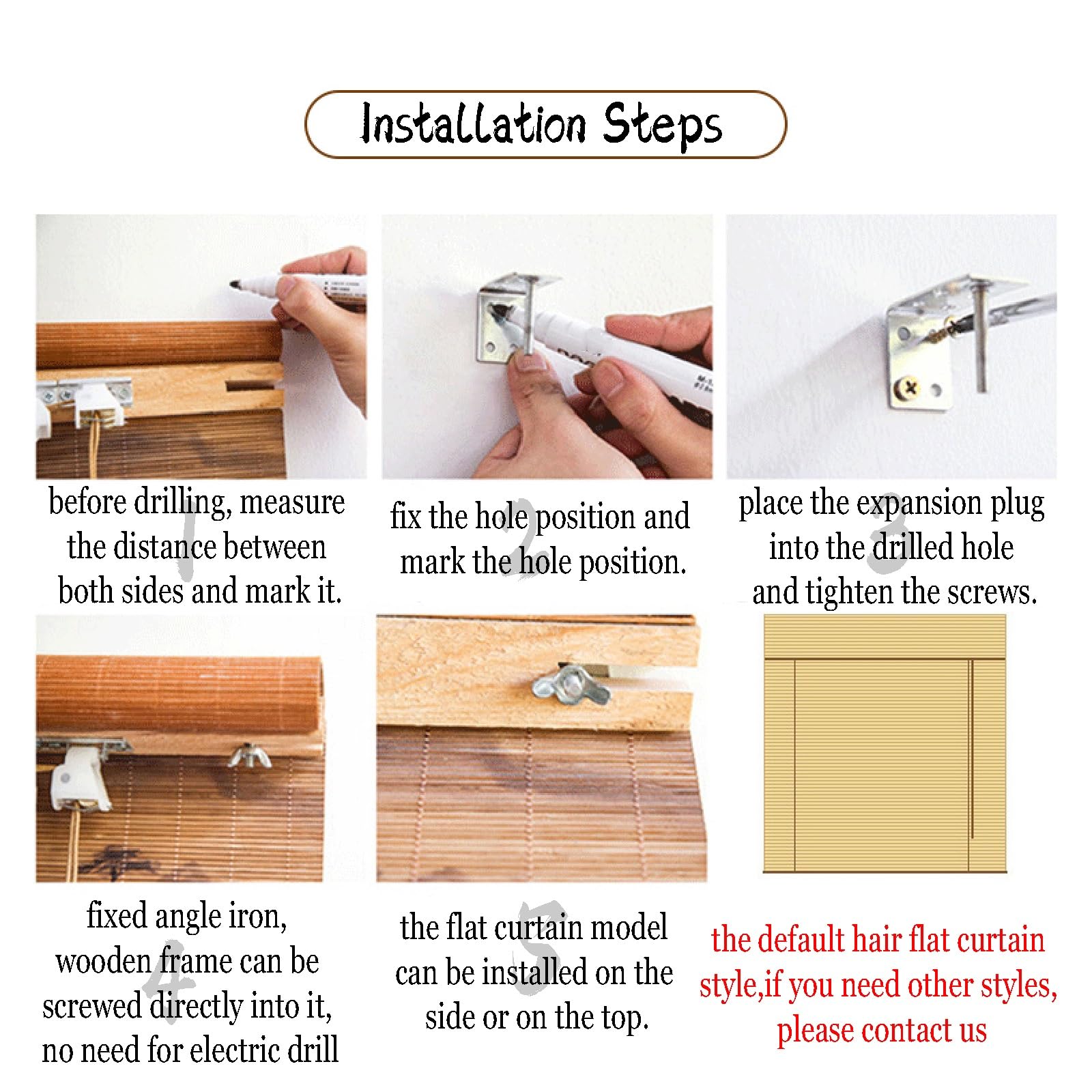 Installation Steps

1
before drilling, measure the distance between both sides and mark it.

2
fix the hole position and mark the hole position.

3
place the expansion plug into the drilled hole and tighten the screws.

4
fixed angle iron, wooden frame can be screwed directly into it, no need for electric drill

5
the flat curtain model can be installed on the side or on the top.

the default hair flat curtain style,if you need other styles, please contact us