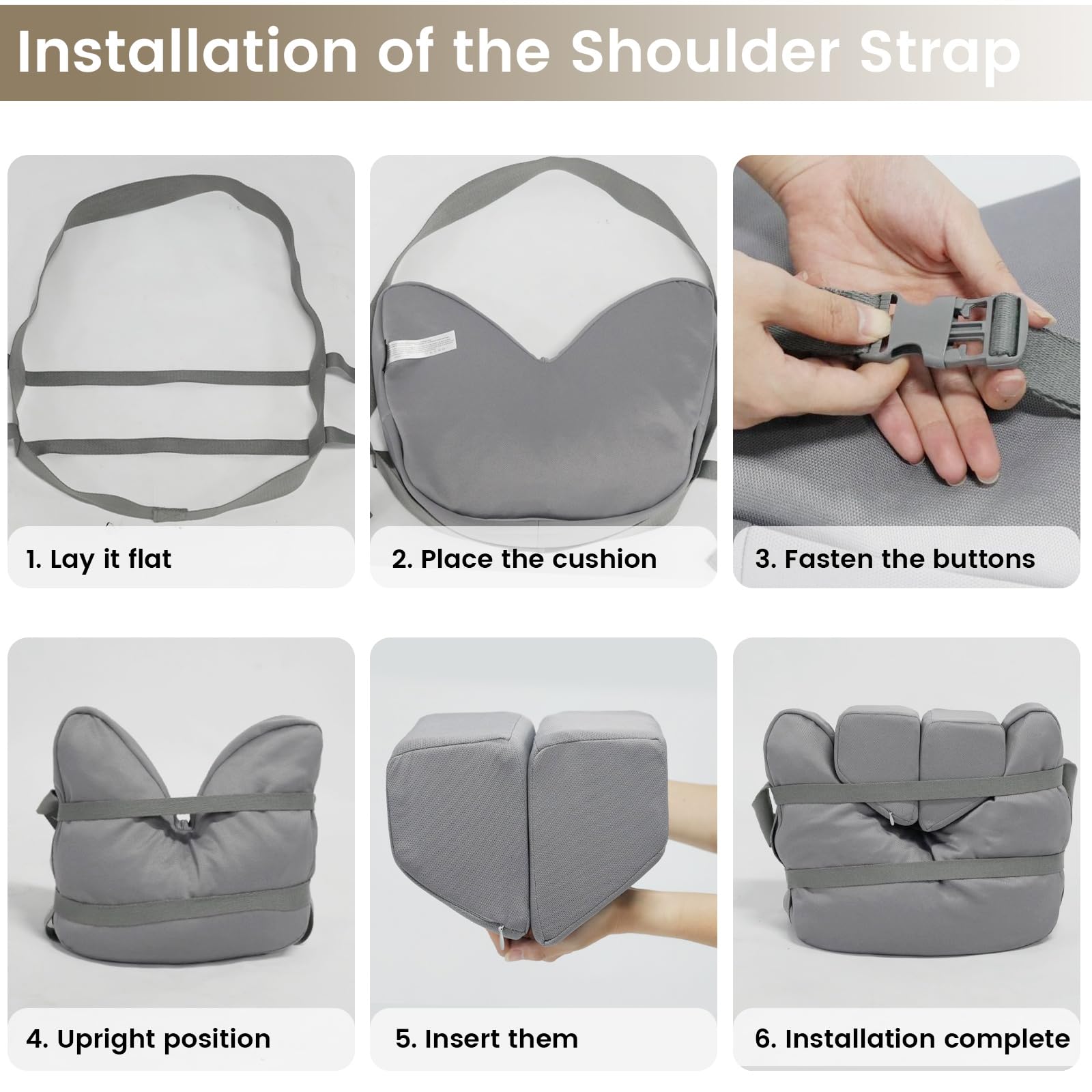 Installation of the Shoulder Strap

1. Lay it flat

2. Place the cushion

3. Fasten the buttons

4. Upright position

5. Insert them

6. Installation complete