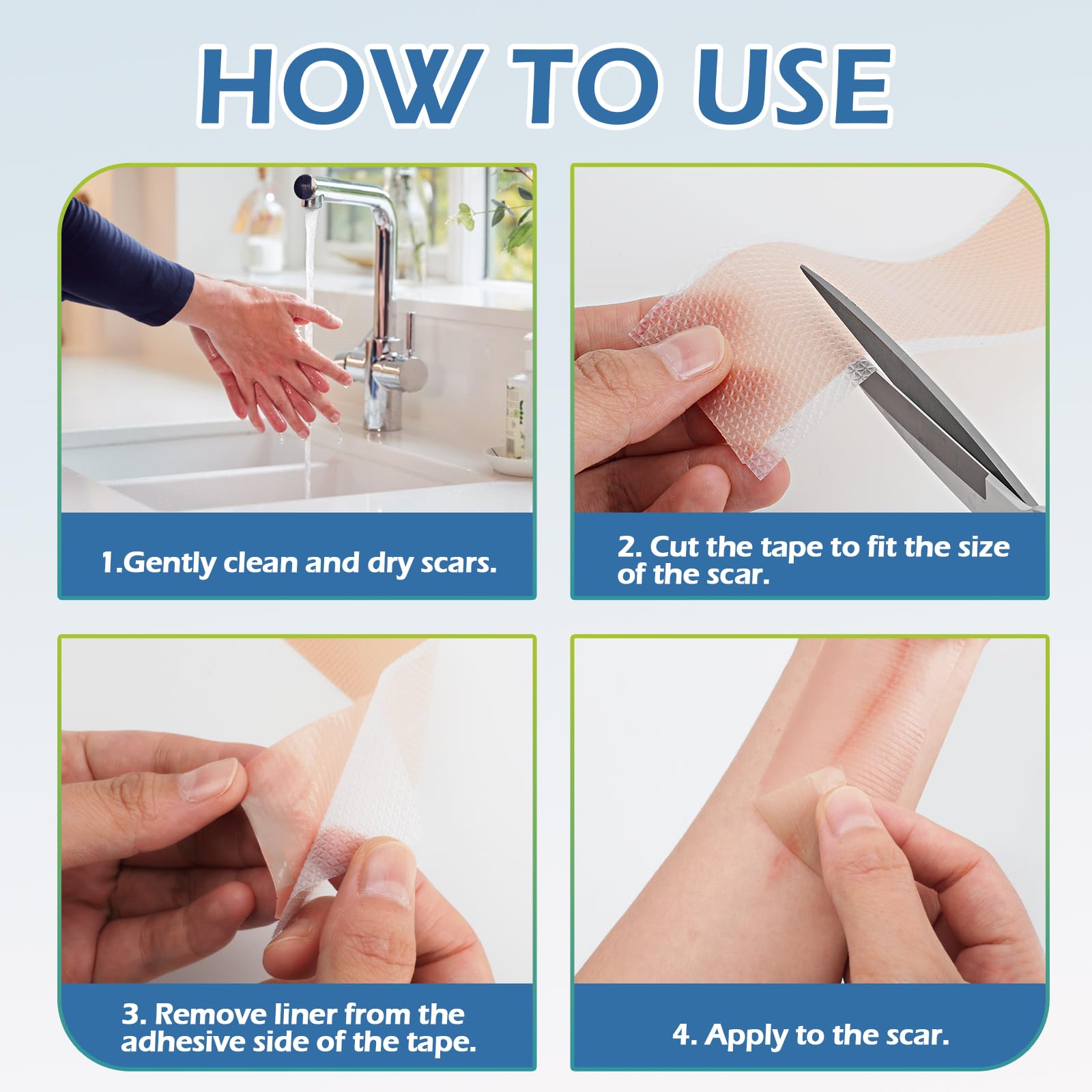 HOW TO USE

1.Gently clean and dry scars.

2. Cut the tape to fit the size of the scar.

3. Remove liner from the adhesive side of the tape.

4. Apply to the scar.