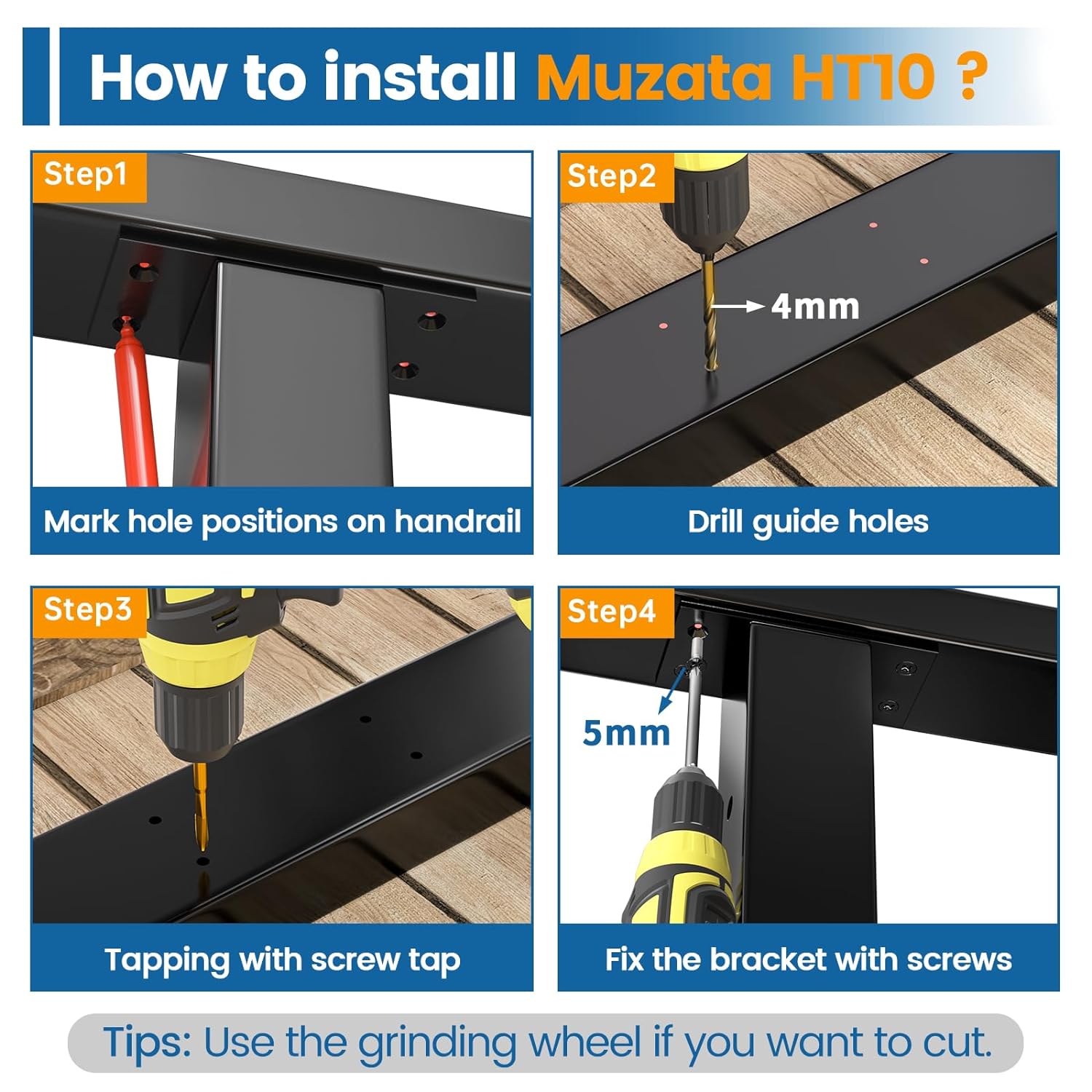 How to install Muzata HT10 ?

Step1

Mark hole positions on handrail

Step2

4mm

Drill guide holes

Step3

Tapping with screw tap

Step4

5mm

Fix the bracket with screws

Tips: Use the grinding wheel if you want to cut.