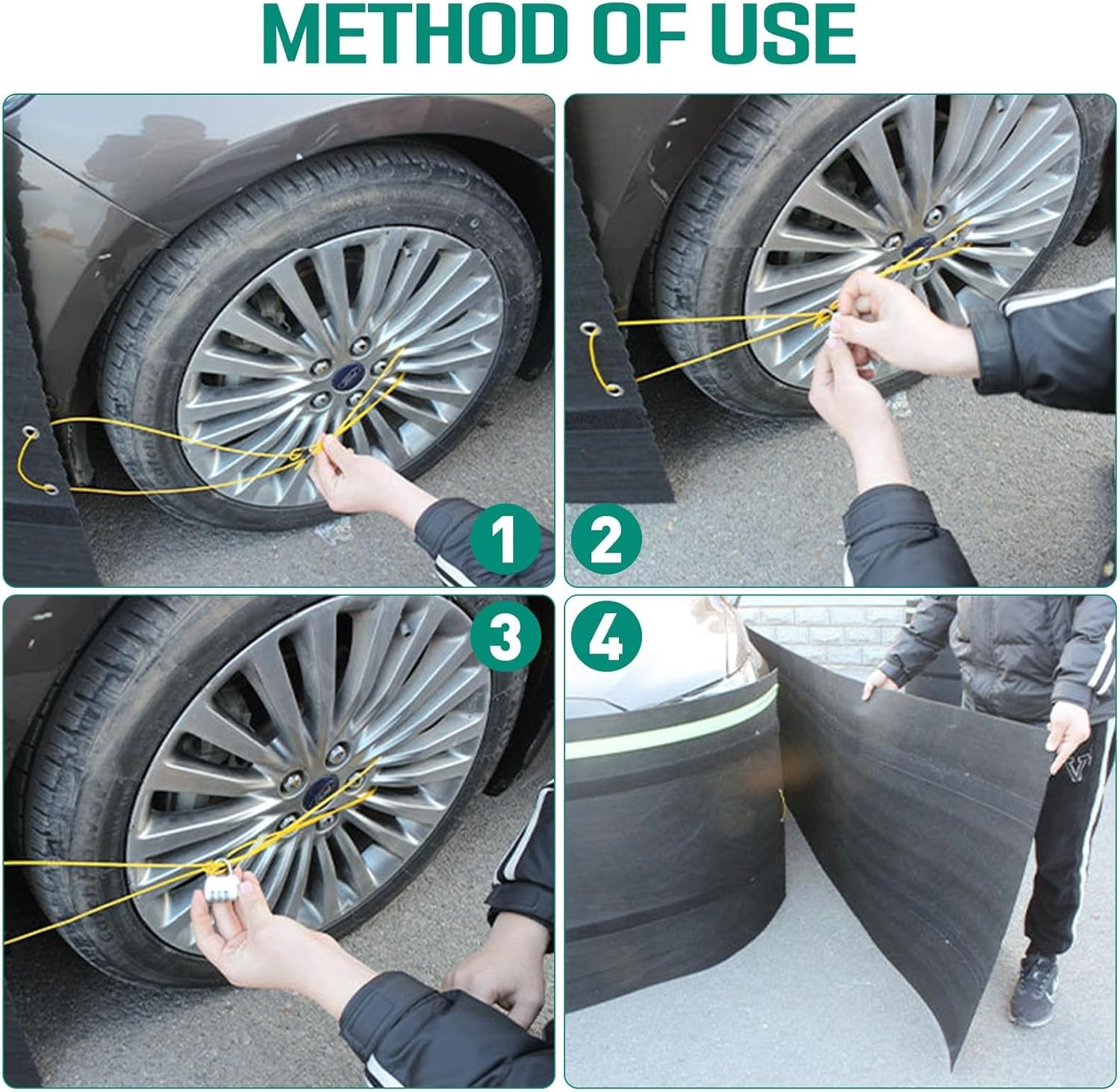 METHOD OF USE

1

2

3

4