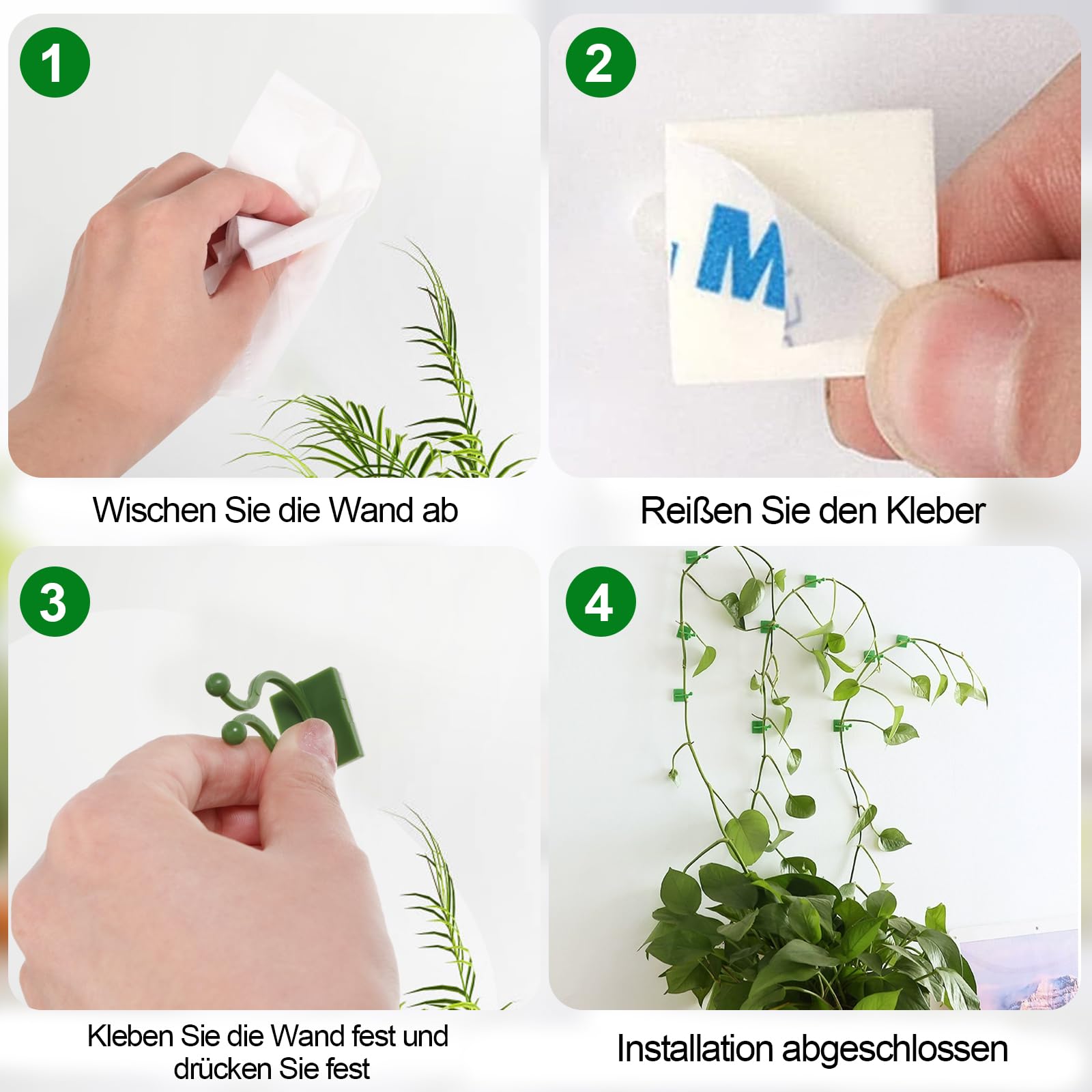 1

Wischen Sie die Wand ab

2

M

Reißen Sie den Kleber

3

Kleben Sie die Wand fest und drücken Sie fest

4

Installation abgeschlossen