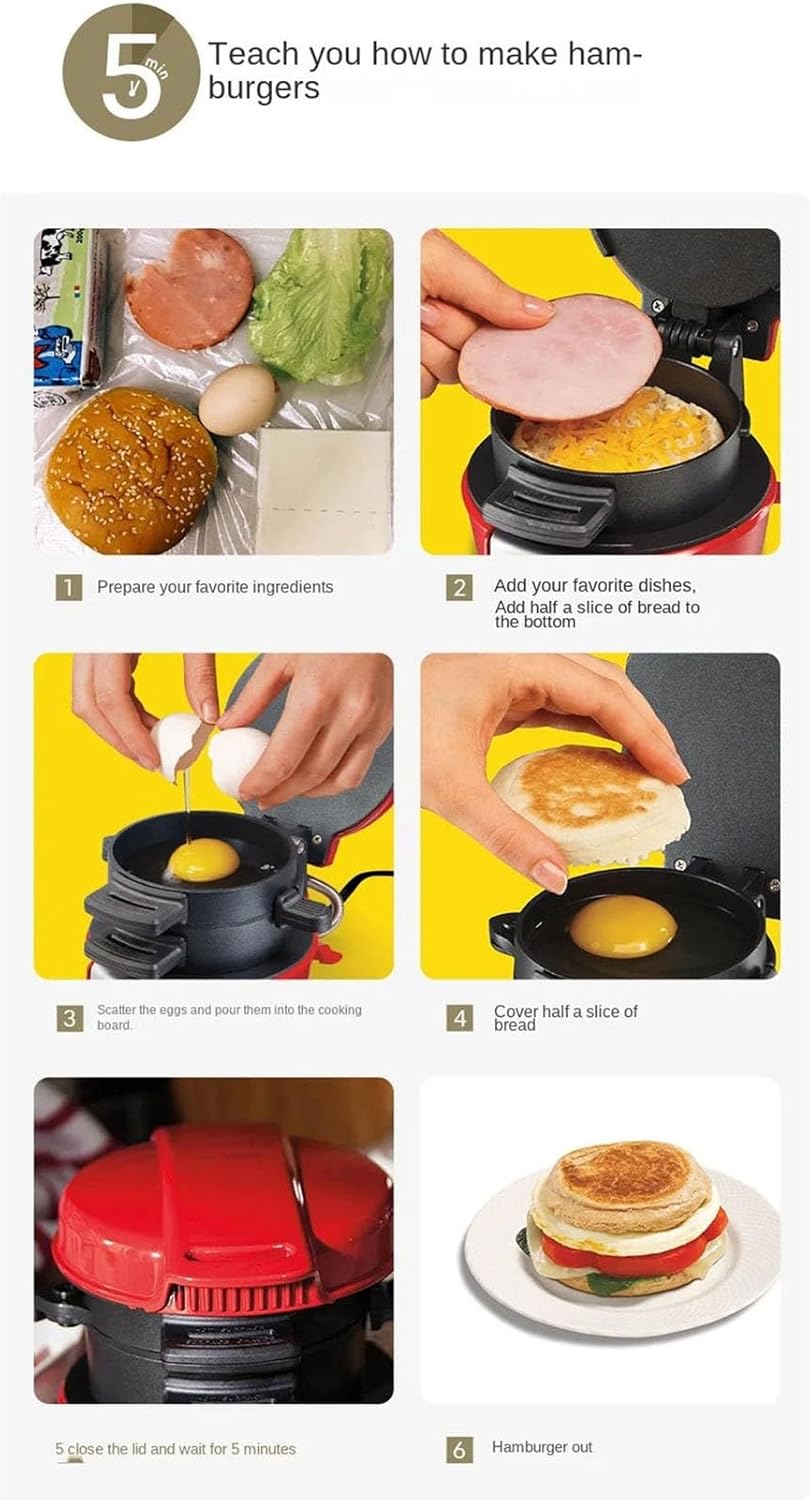 5 min

Teach you how to make hamburgers

1 Prepare your favorite ingredients

2 Add your favorite dishes, Add half a slice of bread to the bottom

3 Scatter the eggs and pour them into the cooking board.

4 Cover half a slice of bread

5 close the lid and wait for 5 minutes

6 Hamburger out