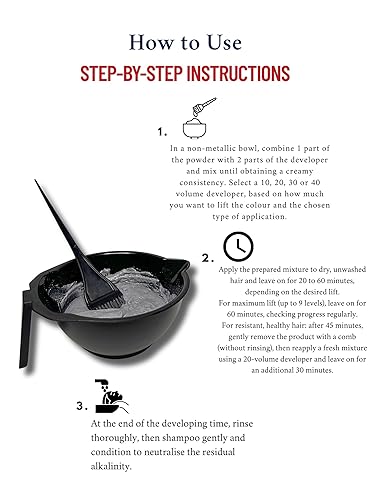 How to Use

STEP-BY-STEP INSTRUCTIONS

1.

In a non-metallic bowl, combine 1 part of the powder with 2 parts of the developer and mix until obtaining a creamy consistency. Select a 10, 20, 30 or 40 volume developer, based on how much you want to lift the colour and the chosen type of application.

2.

Apply the prepared mixture to dry, unwashed hair and leave on for 20 to 60 minutes, depending on the desired lift.
For maximum lift (up to 9 levels), leave on for 60 minutes, checking progress regularly.
For resistant, healthy hair: after 45 minutes, gently remove the product with a comb (without rinsing), then reapply a fresh mixture using a 20-volume developer and leave on for an additional 30 minutes.

3.

At the end of the developing time, rinse thoroughly, then shampoo gently and condition to neutralise the residual alkalinity.