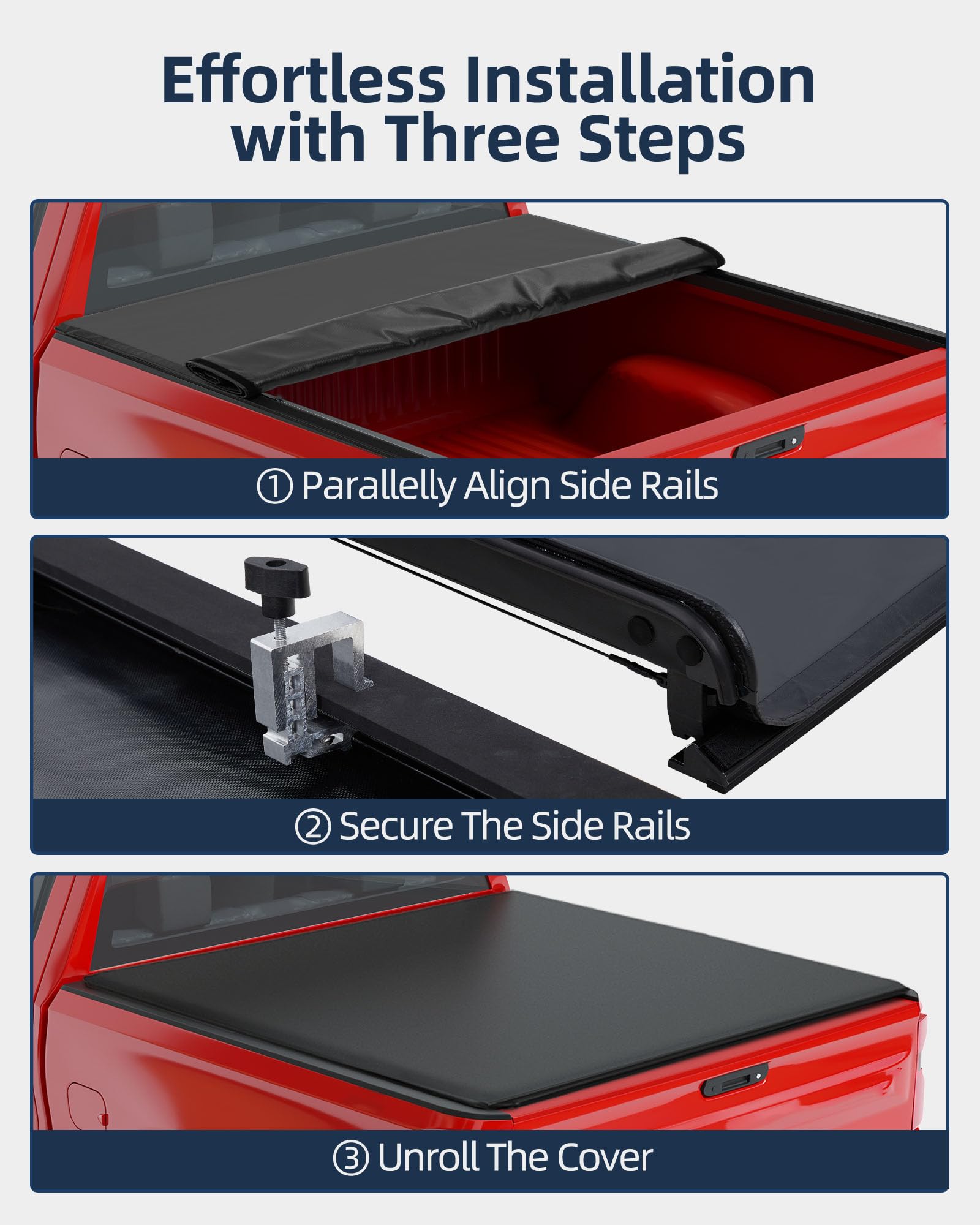 Effortless Installation with Three Steps

① Parallelly Align Side Rails

② Secure The Side Rails

③ Unroll The Cover