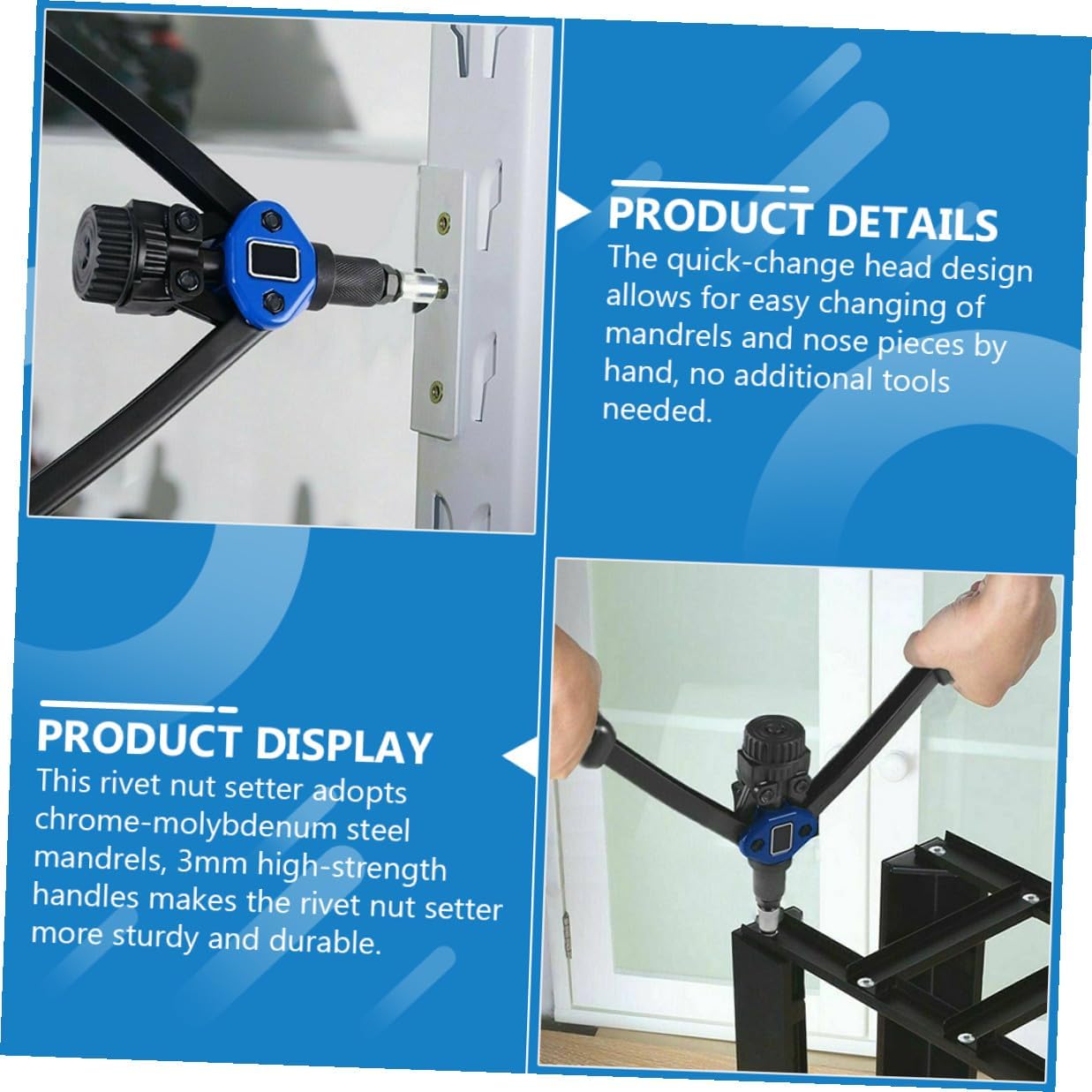 PRODUCT DETAILS
The quick-change head design allows for easy changing of mandrels and nose pieces by hand, no additional tools needed.

PRODUCT DISPLAY
This rivet nut setter adopts chrome-molybdenum steel mandrels, 3mm high-strength handles makes the rivet nut setter more sturdy and durable.