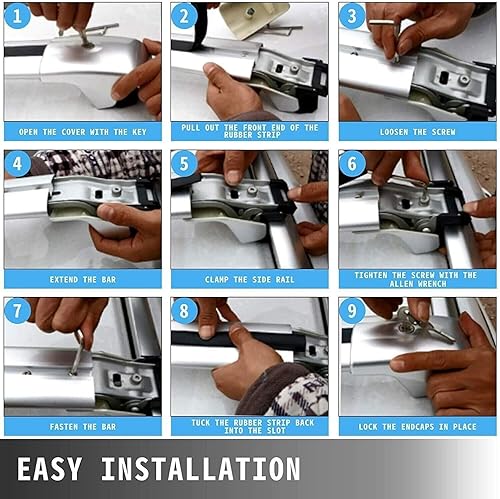 1
OPEN THE COVER WITH THE KEY

2
PULL OUT THE FRONT END OF THE RUBBER STRIP

3
LOOSEN THE SCREW

4
EXTEND THE BAR

5
CLAMP THE SIDE RAIL

6
TIGHTEN THE SCREW WITH THE ALLEN WRENCH

7
FASTEN THE BAR

8
TUCK THE RUBBER STRIP BACK INTO THE SLOT

9
LOCK THE ENDCAPS IN PLACE

EASY INSTALLATION