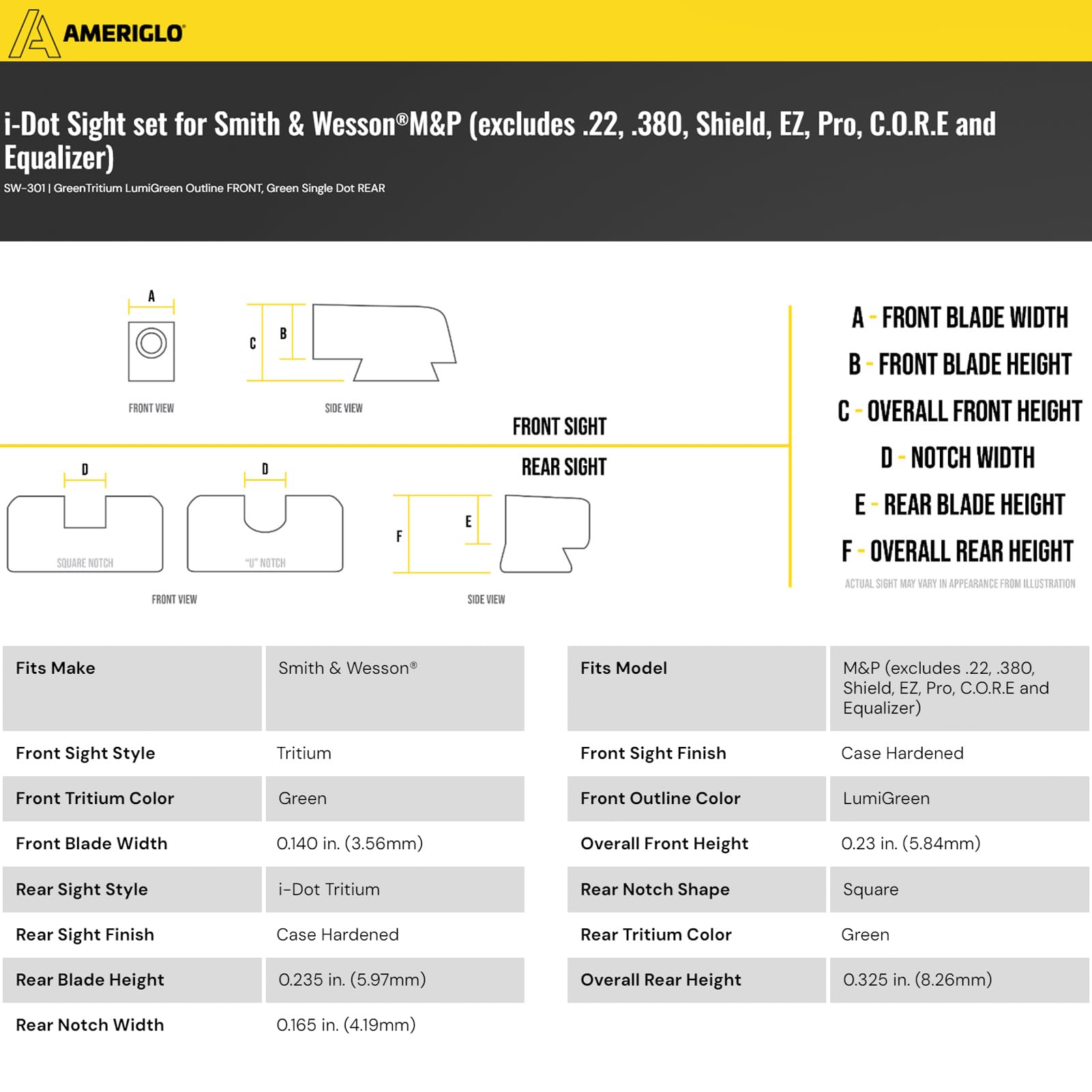 AMERIGLO

i-Dot Sight set for Smith & Wesson®M&P (excludes .22, .380, Shield, EZ, Pro, C.O.R.E and Equalizer)

SW-301 | GreenTritium LumiGreen Outline FRONT, Green Single Dot REAR

A

FRONT VIEW

C B

SIDE VIEW

FRONT SIGHT

REAR SIGHT

D

SQUARE NOTCH

D

"U" NOTCH

FRONT VIEW

F E

SIDE VIEW

A - FRONT BLADE WIDTH
B - FRONT BLADE HEIGHT
C - OVERALL FRONT HEIGHT
D - NOTCH WIDTH
E - REAR BLADE HEIGHT
F - OVERALL REAR HEIGHT

ACTUAL SIGHT MAY VARY IN APPEARANCE FROM ILLUSTRATION

| Fits Make | Smith & Wesson® |
|---|---|
| Front Sight Style | Tritium |
| Front Tritium Color | Green |
| Front Blade Width | 0.140 in. (3.56mm) |
| Rear Sight Style | i-Dot Tritium |
| Rear Sight Finish | Case Hardened |
| Rear Blade Height | 0.235 in. (5.97mm) |
| Rear Notch Width | 0.165 in. (4.19mm) |

| Fits Model | M&P (excludes .22, .380, Shield, EZ, Pro, C.O.R.E and Equalizer) |
|---|---|
| Front Sight Finish | Case Hardened |
| Front Outline Color | LumiGreen |
| Overall Front Height | 0.23 in. (5.84mm) |
| Rear Notch Shape | Square |
| Rear Tritium Color | Green |
| Overall Rear Height | 0.325 in. (8.26mm) |