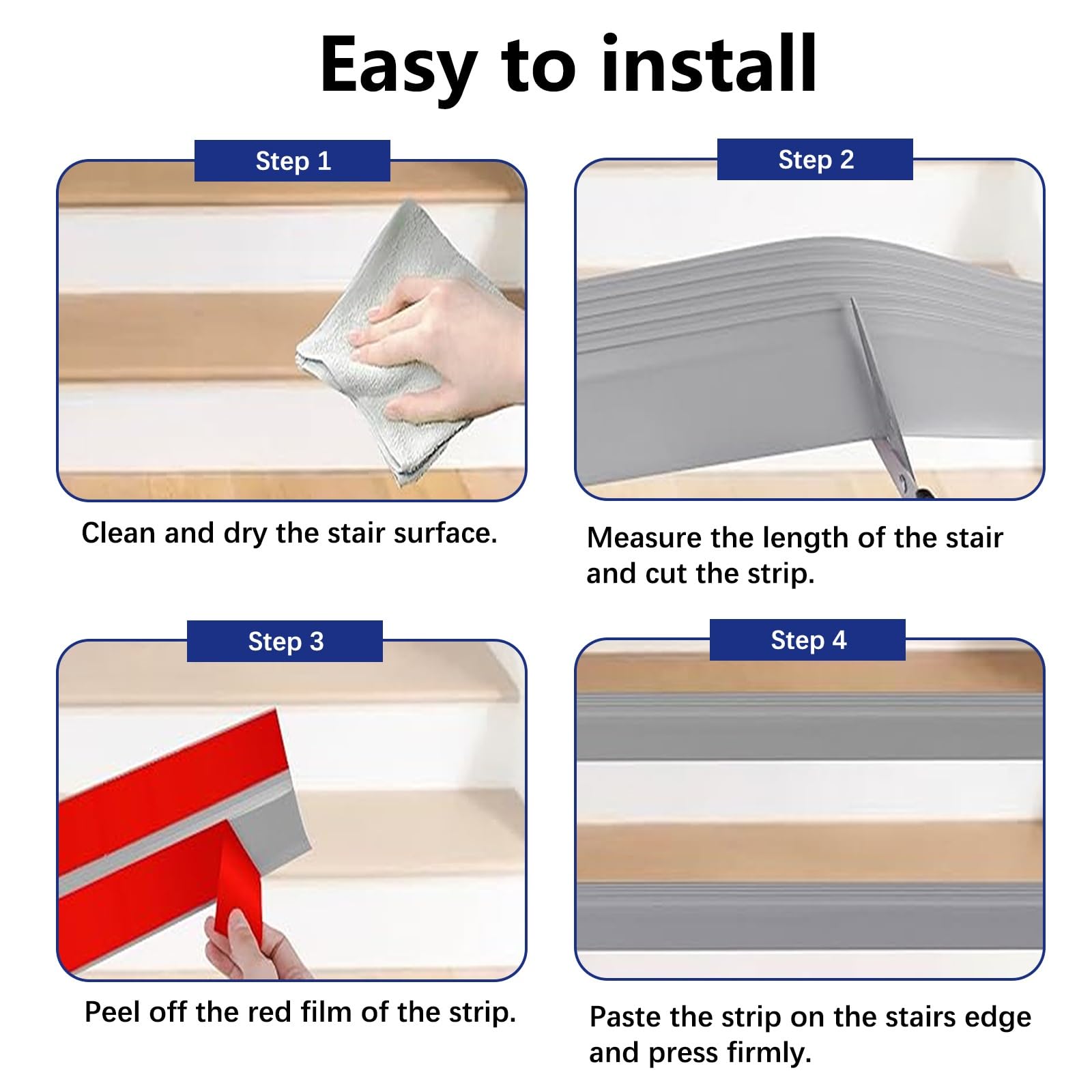 Easy to install

Step 1

Clean and dry the stair surface.

Step 2

Measure the length of the stair and cut the strip.

Step 3

Peel off the red film of the strip.

Step 4

Paste the strip on the stairs edge and press firmly.