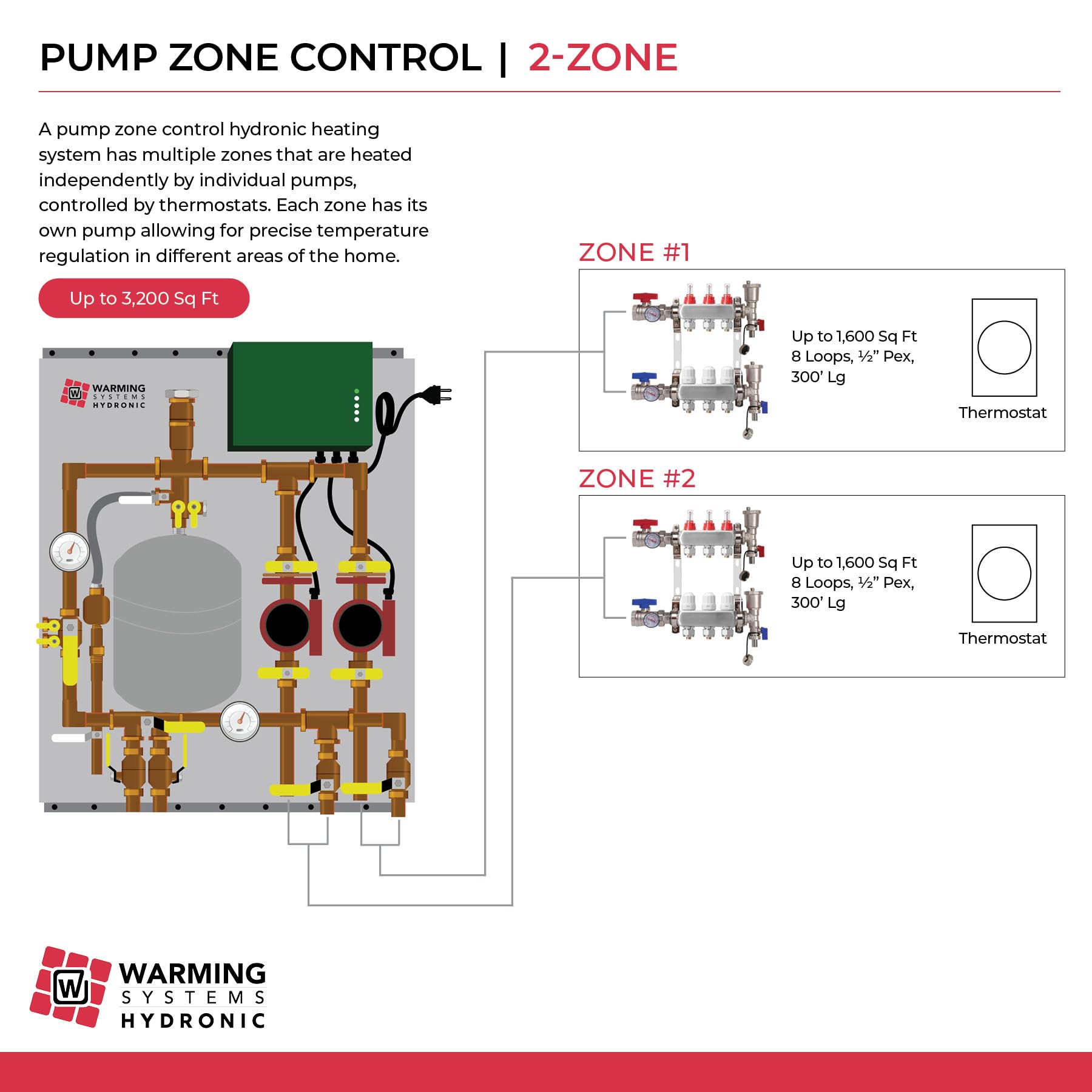 PUMP ZONE CONTROL | 2-ZONE

A pump zone control hydronic heating system has multiple zones that are heated independently by individual pumps, controlled by thermostats. Each zone has its own pump allowing for precise temperature regulation in different areas of the home.

Up to 3,200 Sq Ft

W WARMING SYSTEMS HYDRONIC

ZONE #1

Up to 1,600 Sq Ft
8 Loops, ½" Pex,
300' Lg

Thermostat

ZONE #2

Up to 1,600 Sq Ft
8 Loops, ½" Pex,
300' Lg

Thermostat

W WARMING SYSTEMS HYDRONIC