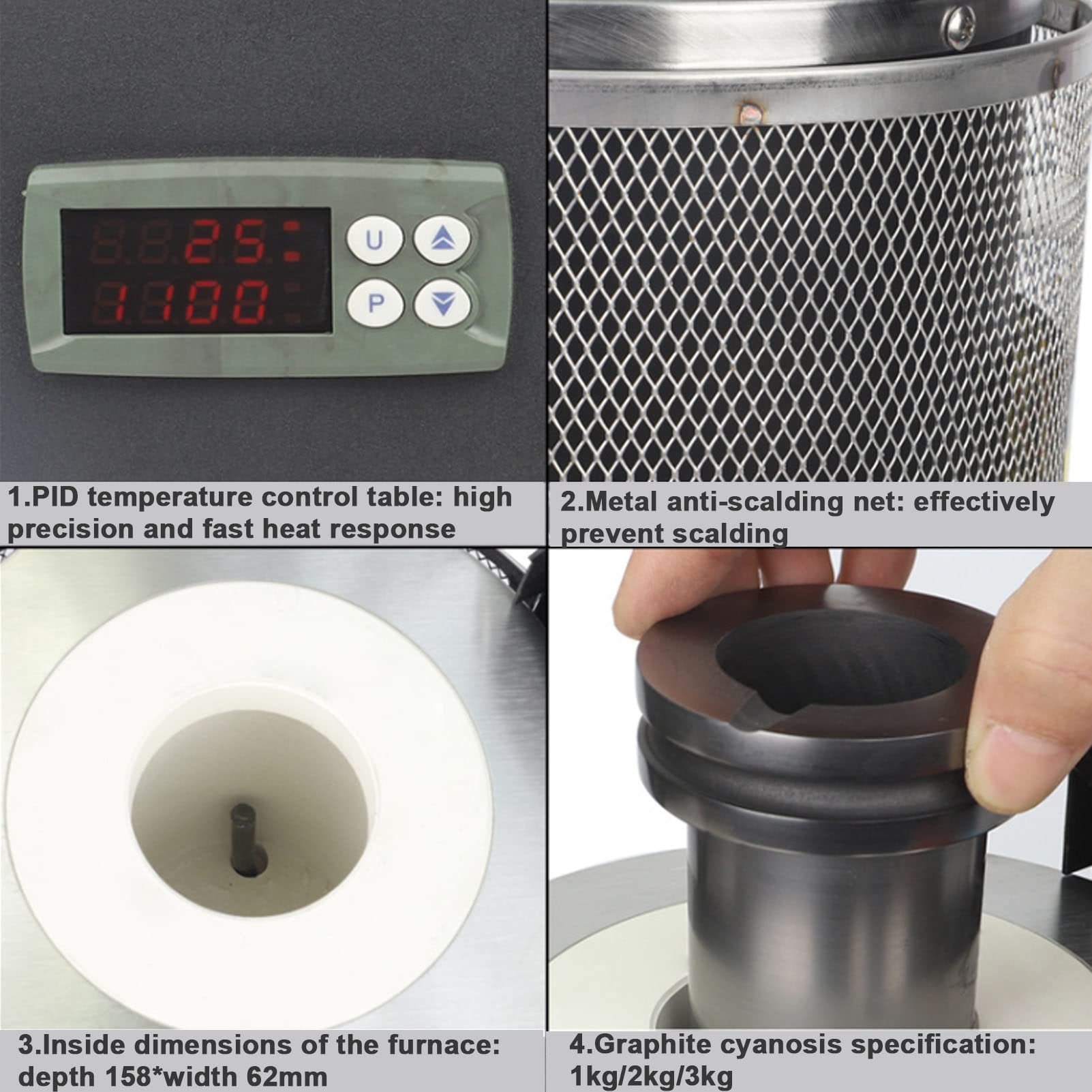 25
1100
U
P

1.PID temperature control table: high precision and fast heat response

2.Metal anti-scalding net: effectively prevent scalding

3.Inside dimensions of the furnace: depth 158*width 62mm

4.Graphite cyanosis specification: 1kg/2kg/3kg