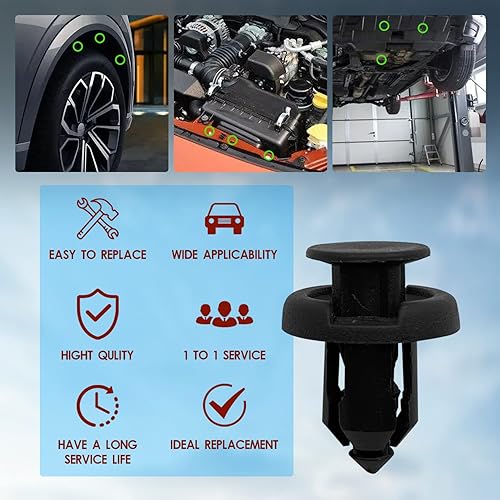 EASY TO REPLACE

WIDE APPLICABILITY

HIGHT QULITY

1 TO 1 SERVICE

HAVE A LONG SERVICE LIFE

IDEAL REPLACEMENT