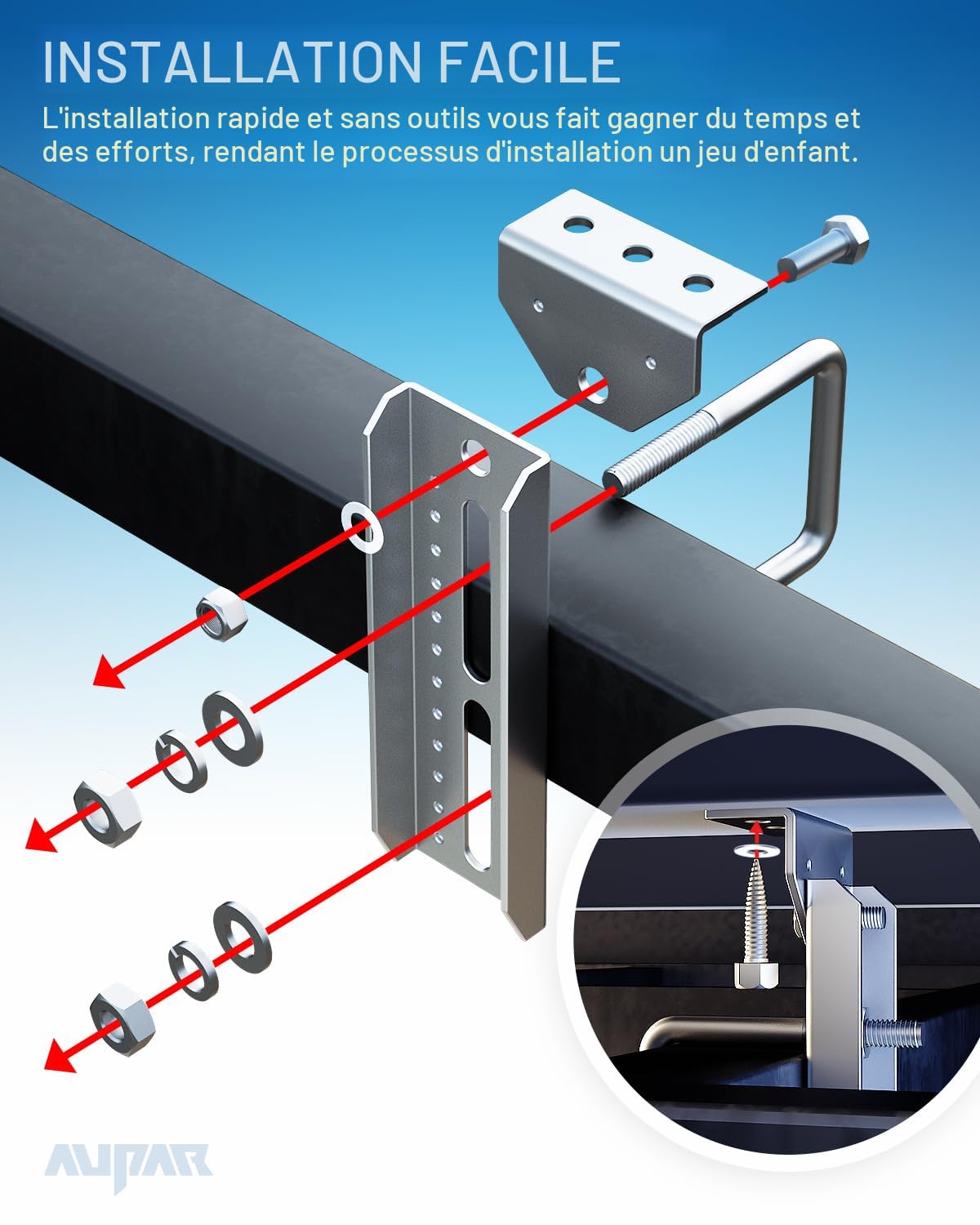 INSTALLATION FACILE

L'installation rapide et sans outils vous fait gagner du temps et des efforts, rendant le processus d'installation un jeu d'enfant.

AUPAR